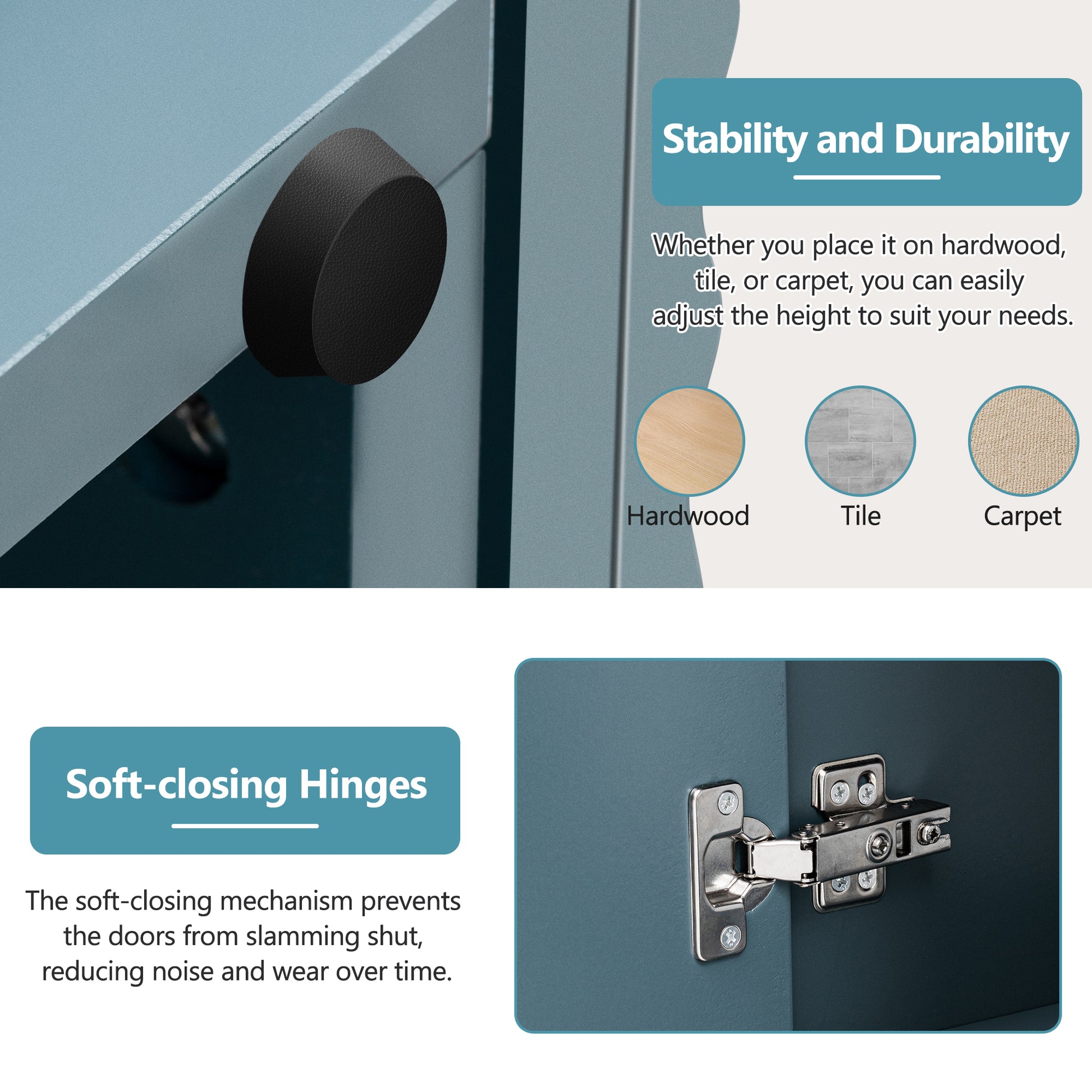 Stability and Durability

Whether you place it on hardwood, tile, or carpet, you can easily adjust the height to suit your needs.

Hardwood

Tile

Carpet

Soft-closing Hinges

The soft-closing mechanism prevents the doors from slamming shut, reducing noise and wear over time.