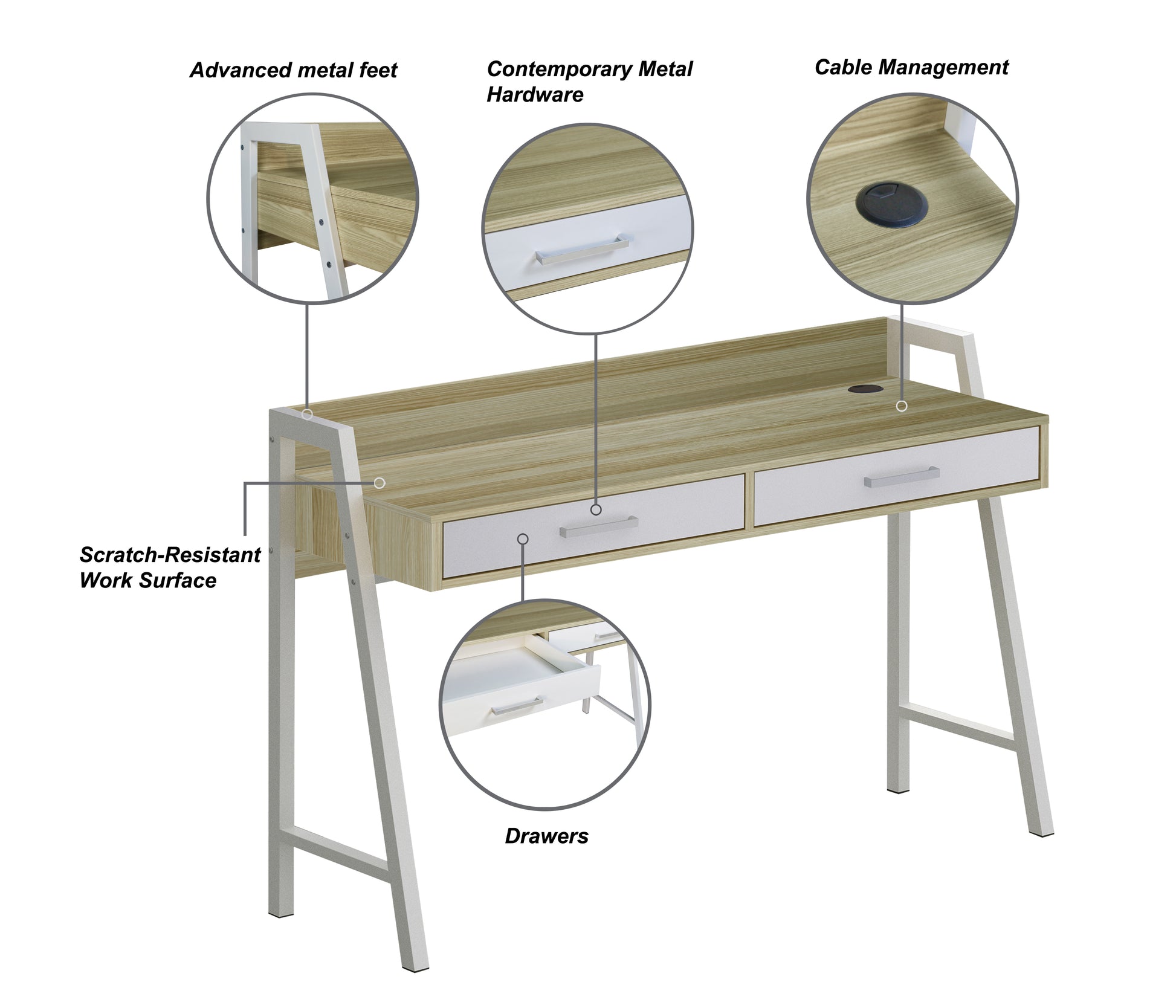 Advanced metal feet

Contemporary Metal Hardware

Cable Management

Scratch-Resistant Work Surface

Drawers