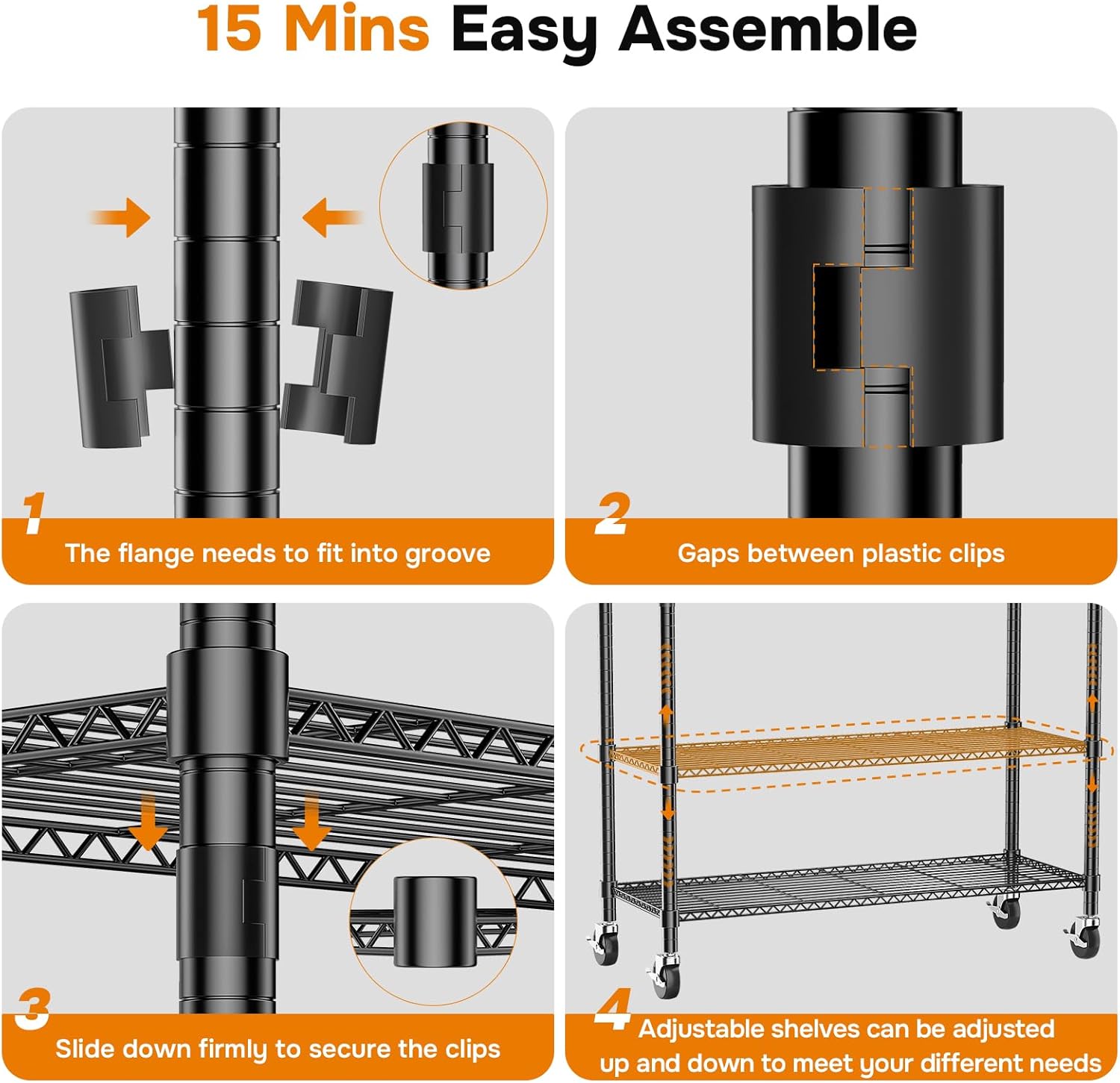 15 Mins Easy Assemble

1
The flange needs to fit into groove

2
Gaps between plastic clips

3
Slide down firmly to secure the clips

4
Adjustable shelves can be adjusted up and down to meet your different needs