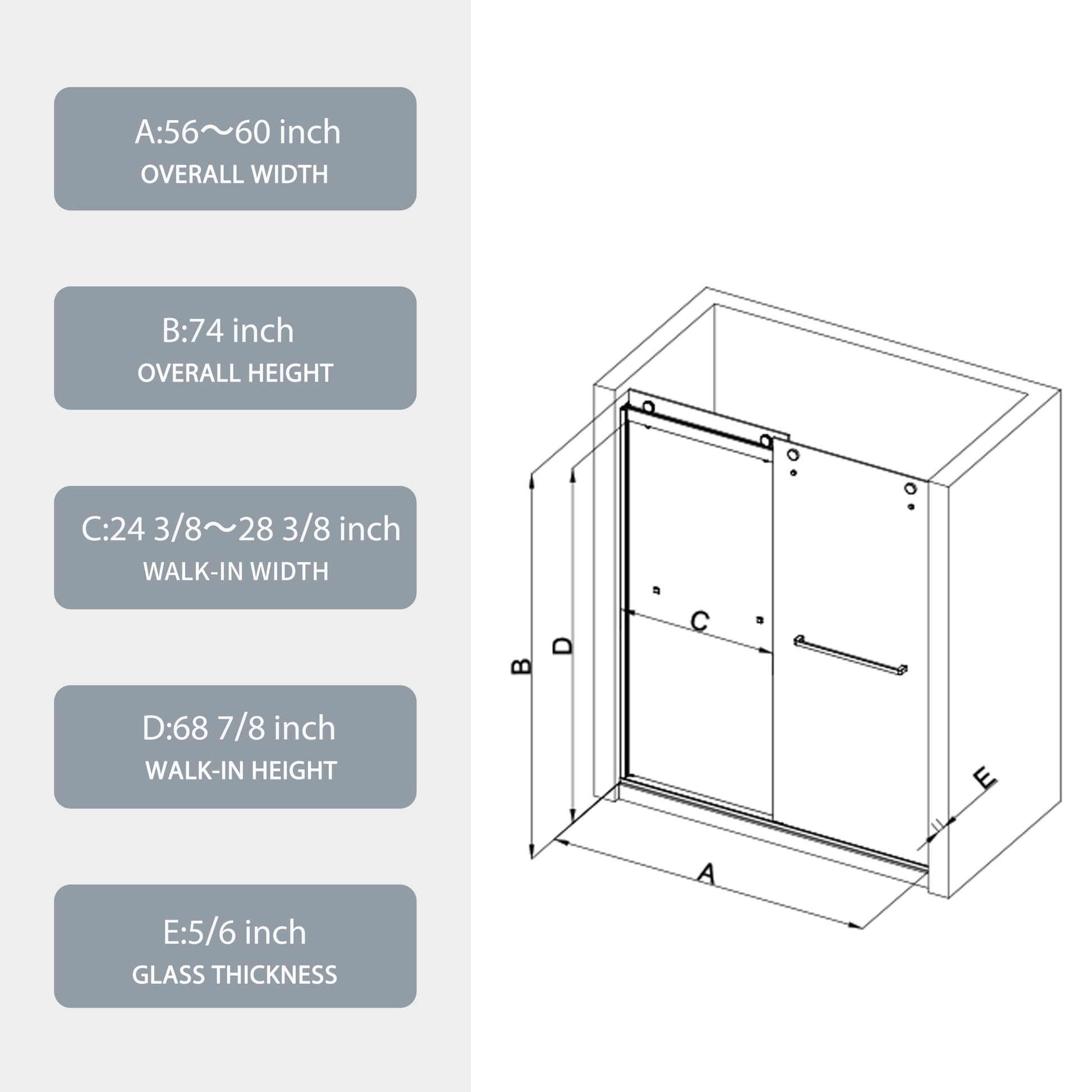 A:56～60 inch
OVERALL WIDTH

B:74 inch
OVERALL HEIGHT

C:24 3/8～28 3/8 inch
WALK-IN WIDTH

D:68 7/8 inch
WALK-IN HEIGHT

E:5/6 inch
GLASS THICKNESS

B

D

C

A

E