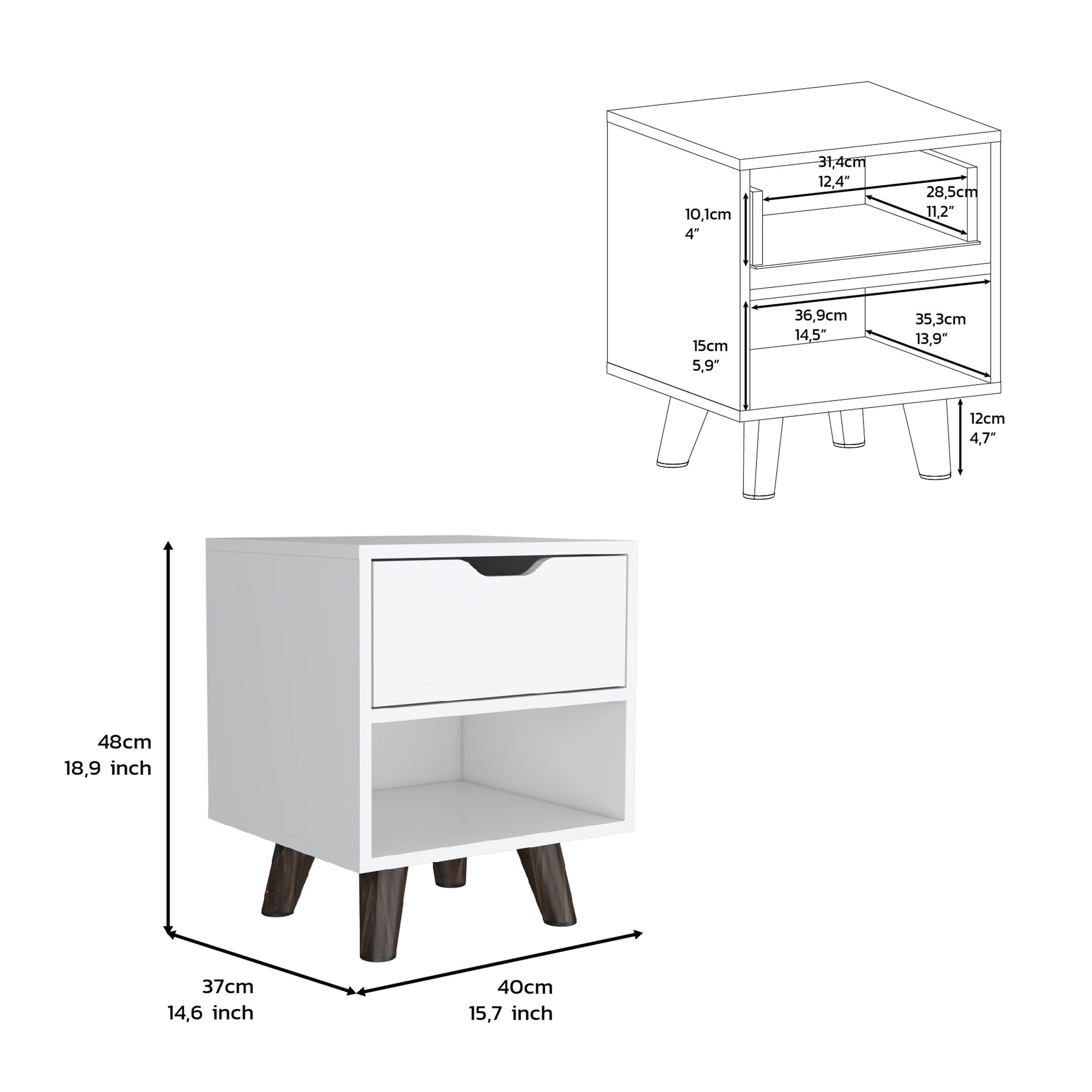 31,4cm
12,4”

28,5cm
11,2”

10,1cm
4”

36,9cm
14,5”

35,3cm
13,9”

15cm
5,9”

12cm
4,7”

48cm
18,9 inch

37cm
14,6 inch

40cm
15,7 inch