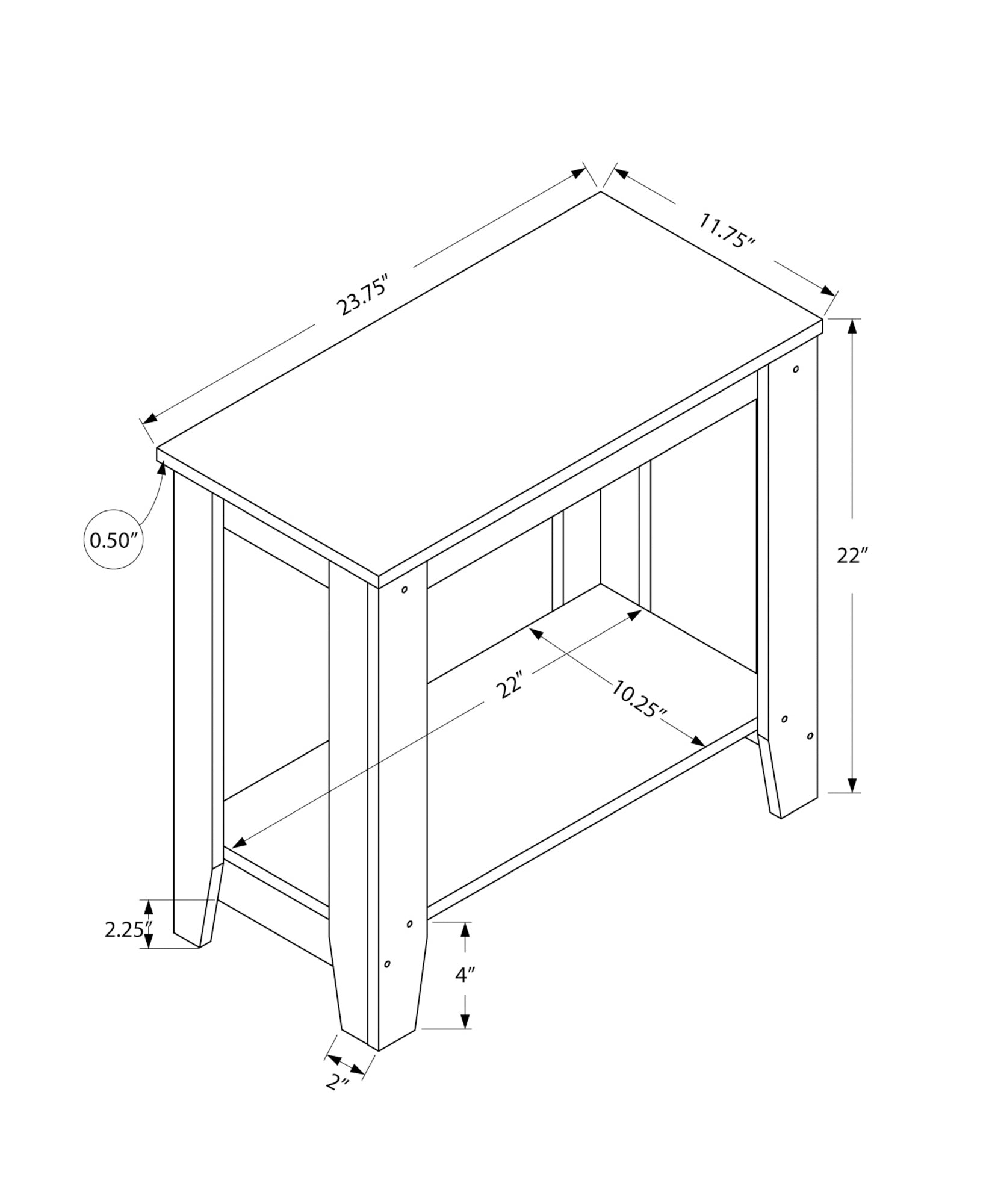 23.75"
11.75"
0.50"
22"
22"
10.25"
2.25"
4"
2"