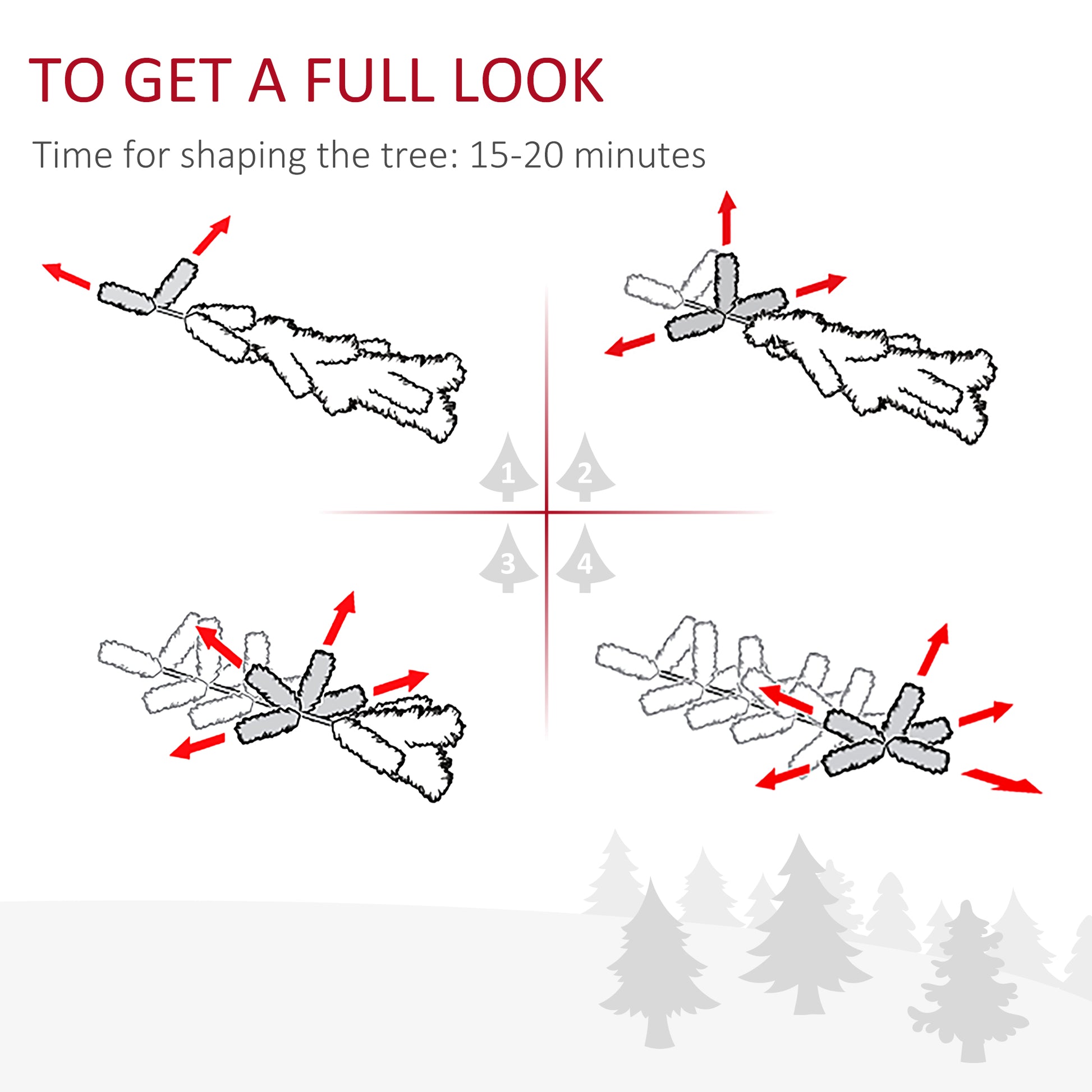 TO GET A FULL LOOK

Time for shaping the tree: 15-20 minutes

1

2

3

4