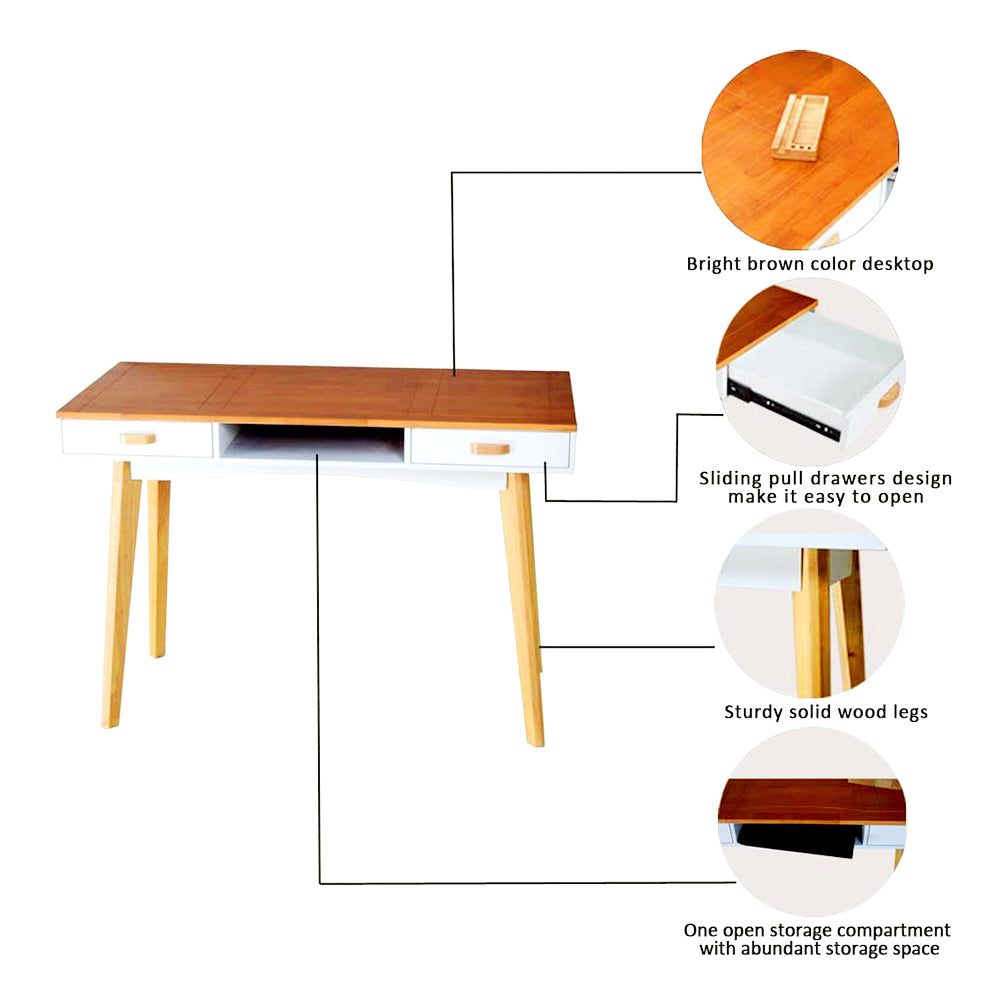 Bright brown color desktop

Sliding pull drawers design make it easy to open

Sturdy solid wood legs

One open storage compartment with abundant storage space