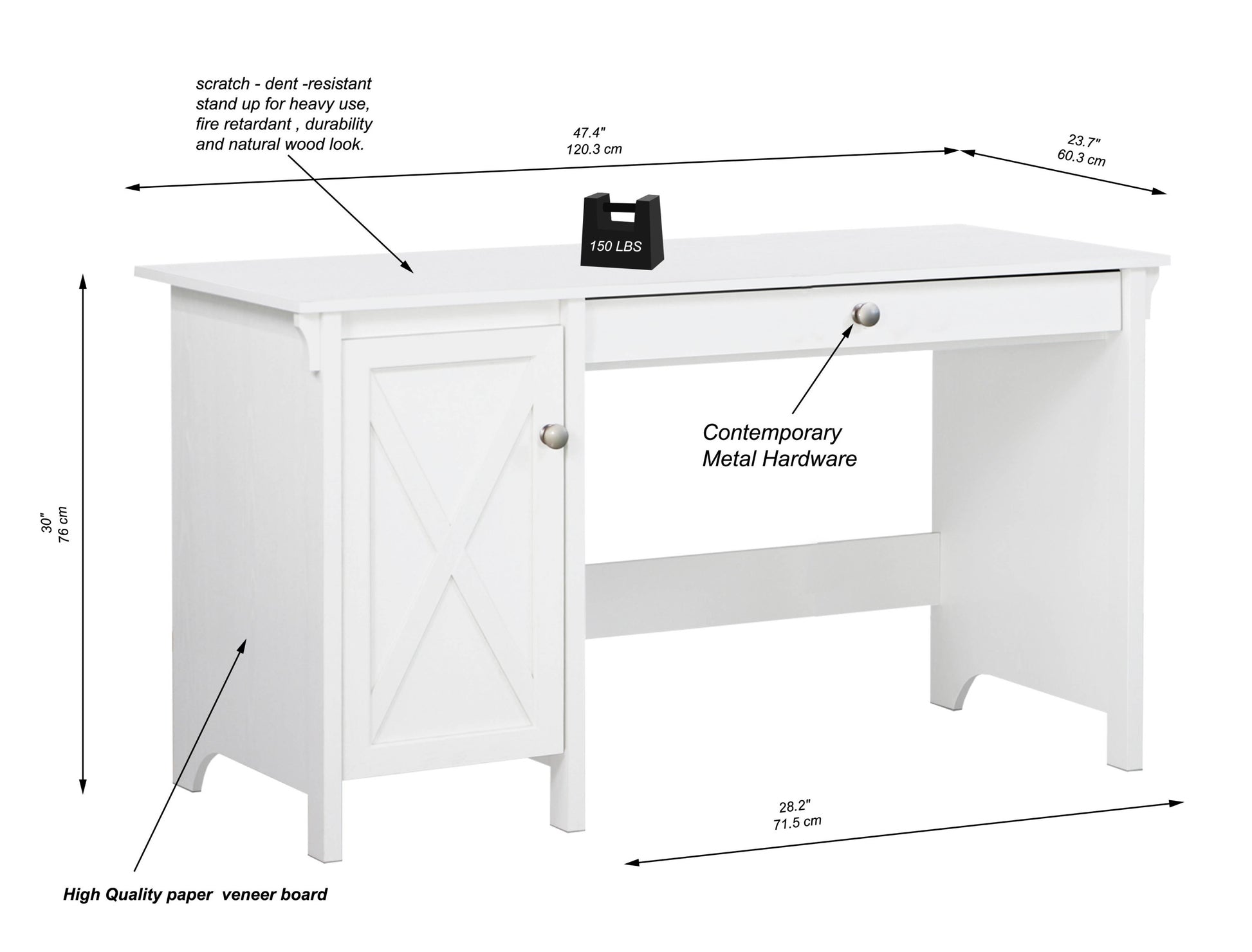 scratch - dent -resistant stand up for heavy use, fire retardant , durability and natural wood look.

47.4"
120.3 cm

23.7"
60.3 cm

150 LBS

Contemporary
Metal Hardware

30"
76 cm

28.2"
71.5 cm

High Quality paper veneer board