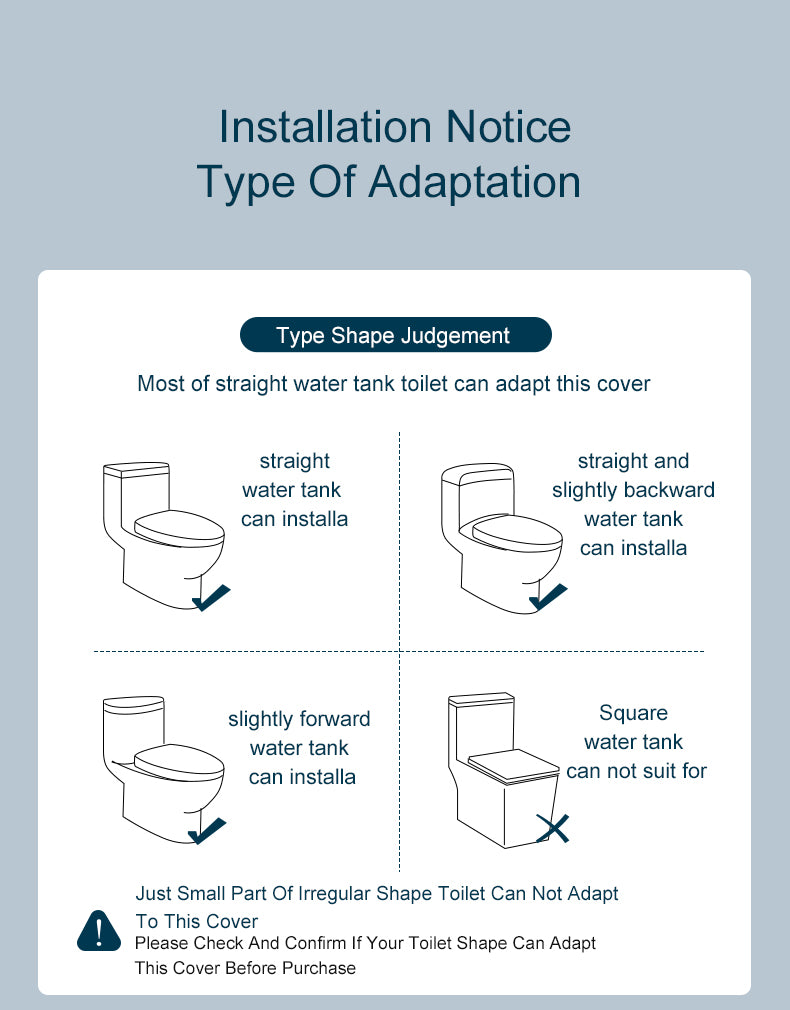 Installation Notice
Type Of Adaptation

Type Shape Judgement

Most of straight water tank toilet can adapt this cover

straight water tank can installa

straight and slightly backward water tank can installa

slightly forward water tank can installa

Square water tank can not suit for

Just Small Part Of Irregular Shape Toilet Can Not Adapt To This Cover

Please Check And Confirm If Your Toilet Shape Can Adapt This Cover Before Purchase