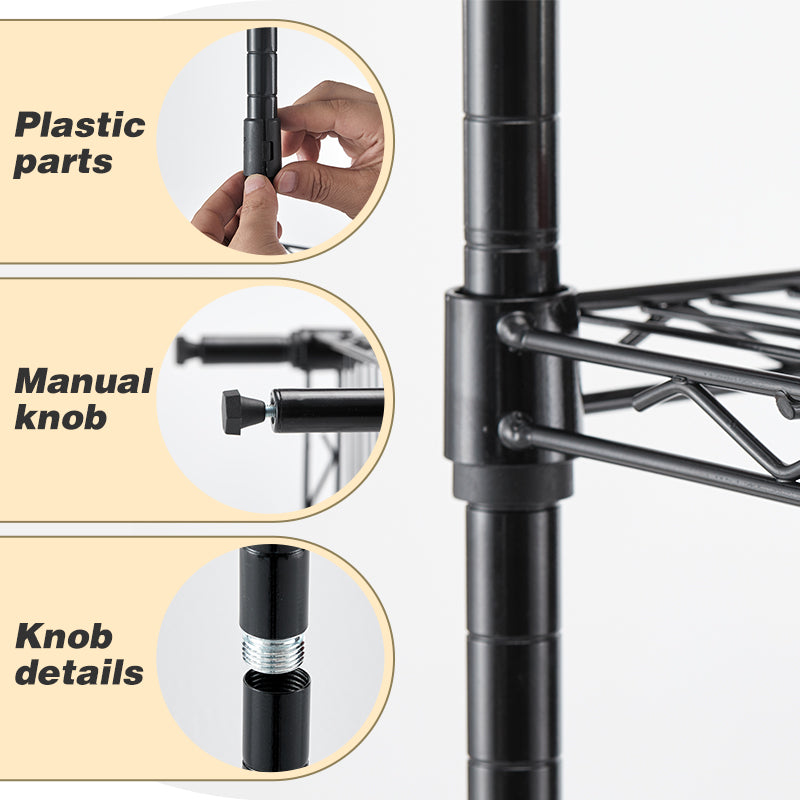 Plastic parts

Manual knob

Knob details