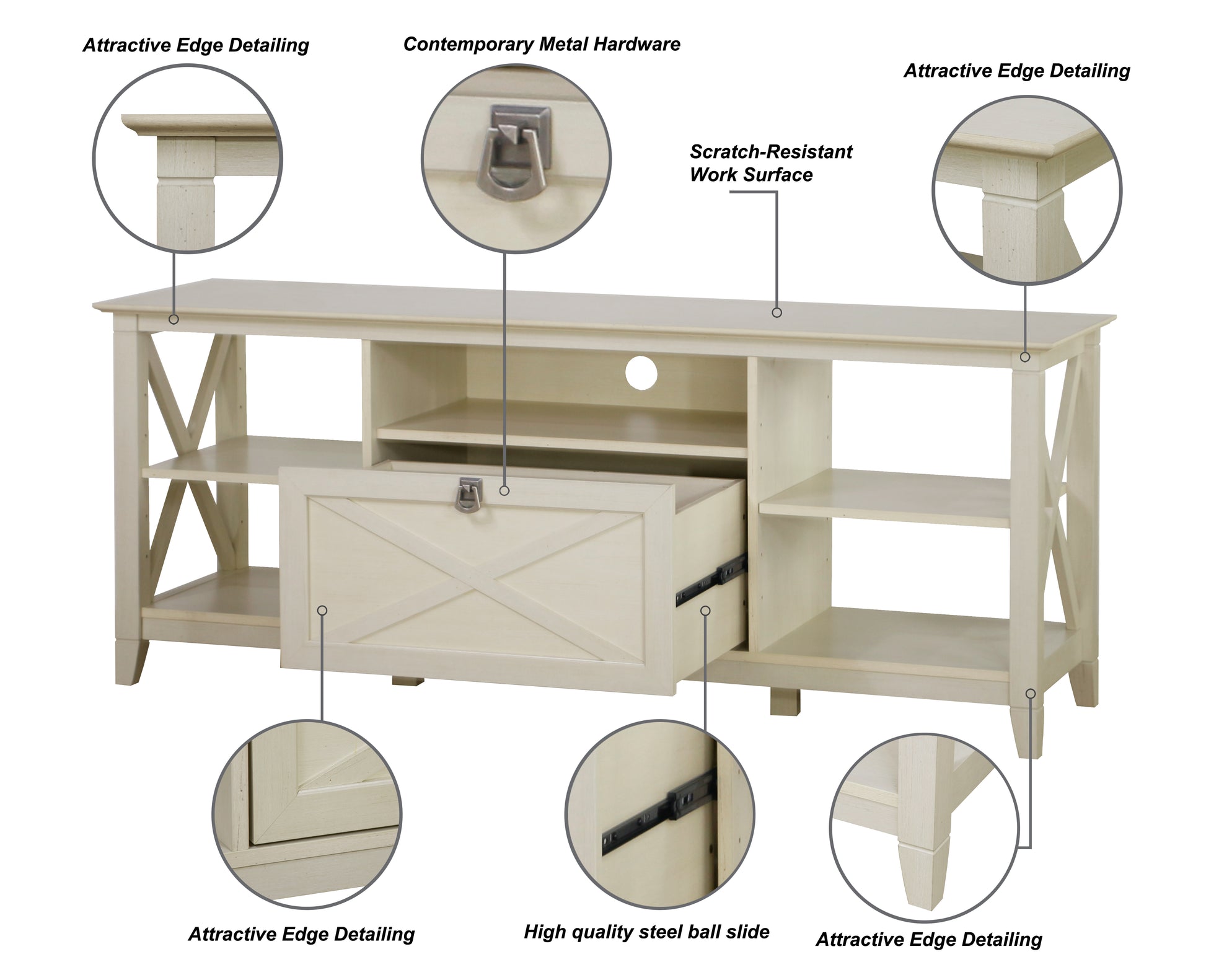 Attractive Edge Detailing

Contemporary Metal Hardware

Attractive Edge Detailing

Scratch-Resistant Work Surface

Attractive Edge Detailing

High quality steel ball slide

Attractive Edge Detailing