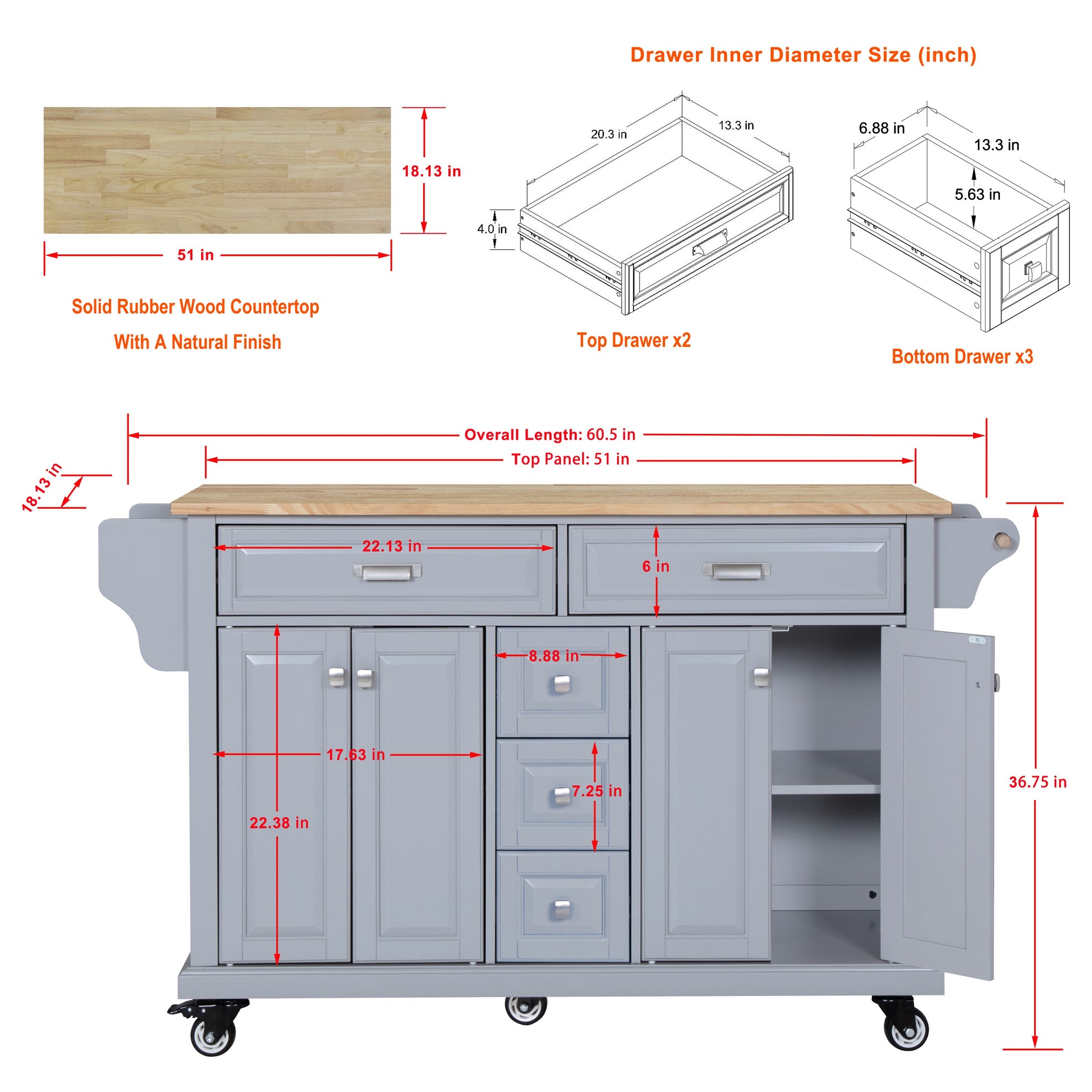 Drawer Inner Diameter Size (inch)

18.13 in

51 in

Solid Rubber Wood Countertop

With A Natural Finish

20.3 in

13.3 in

4.0 in

Top Drawer x2

6.88 in

13.3 in

5.63 in

Bottom Drawer x3

Overall Length: 60.5 in

Top Panel: 51 in

18.13 in

22.13 in

6 in

8.88 in

17.63 in

7.25 in

22.38 in

36.75 in