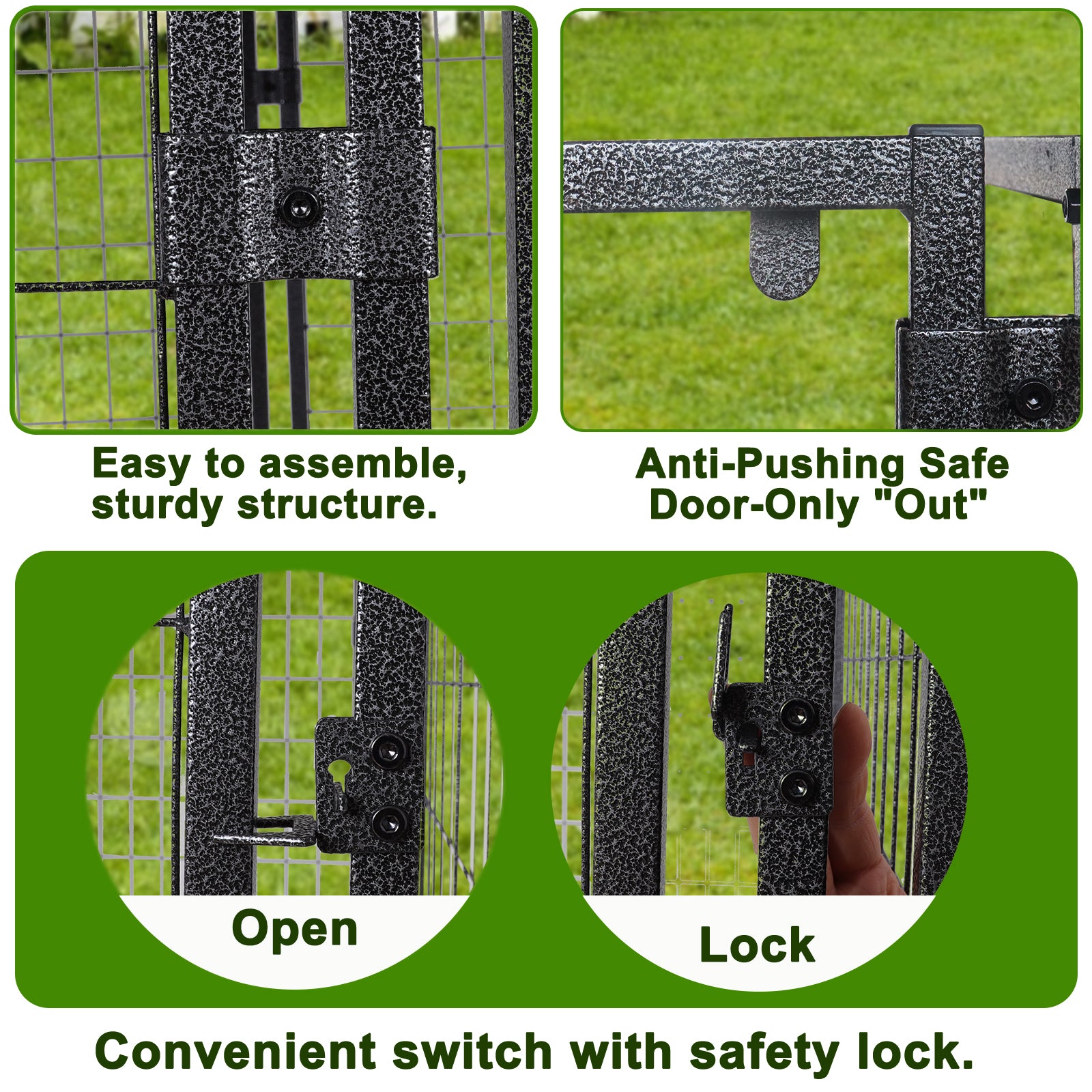 Easy to assemble, sturdy structure.

Anti-Pushing Safe Door-Only "Out"

Open

Lock

Convenient switch with safety lock.