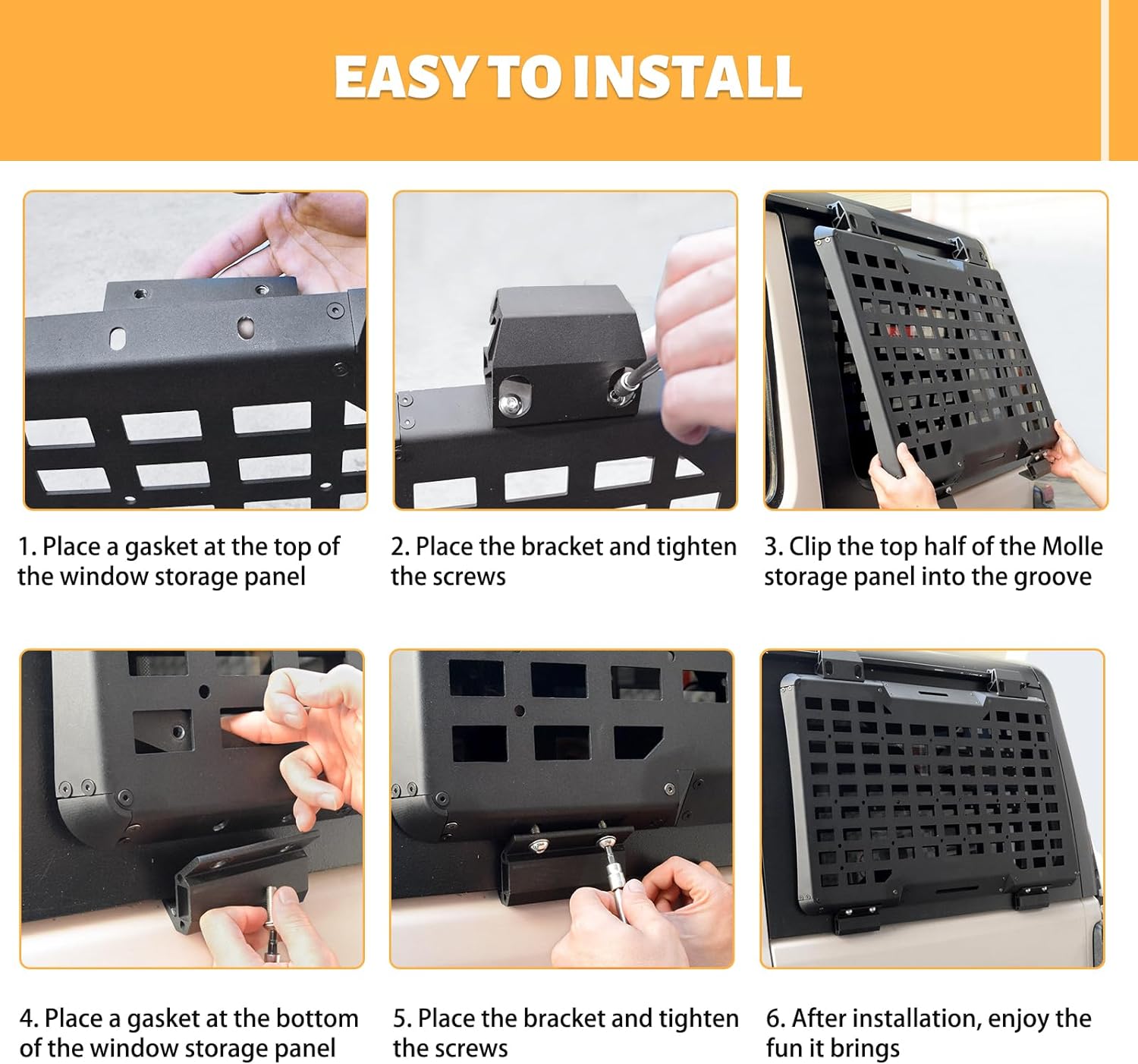 EASY TO INSTALL

1. Place a gasket at the top of the window storage panel

2. Place the bracket and tighten the screws

3. Clip the top half of the Molle storage panel into the groove

4. Place a gasket at the bottom of the window storage panel

5. Place the bracket and tighten the screws

6. After installation, enjoy the fun it brings