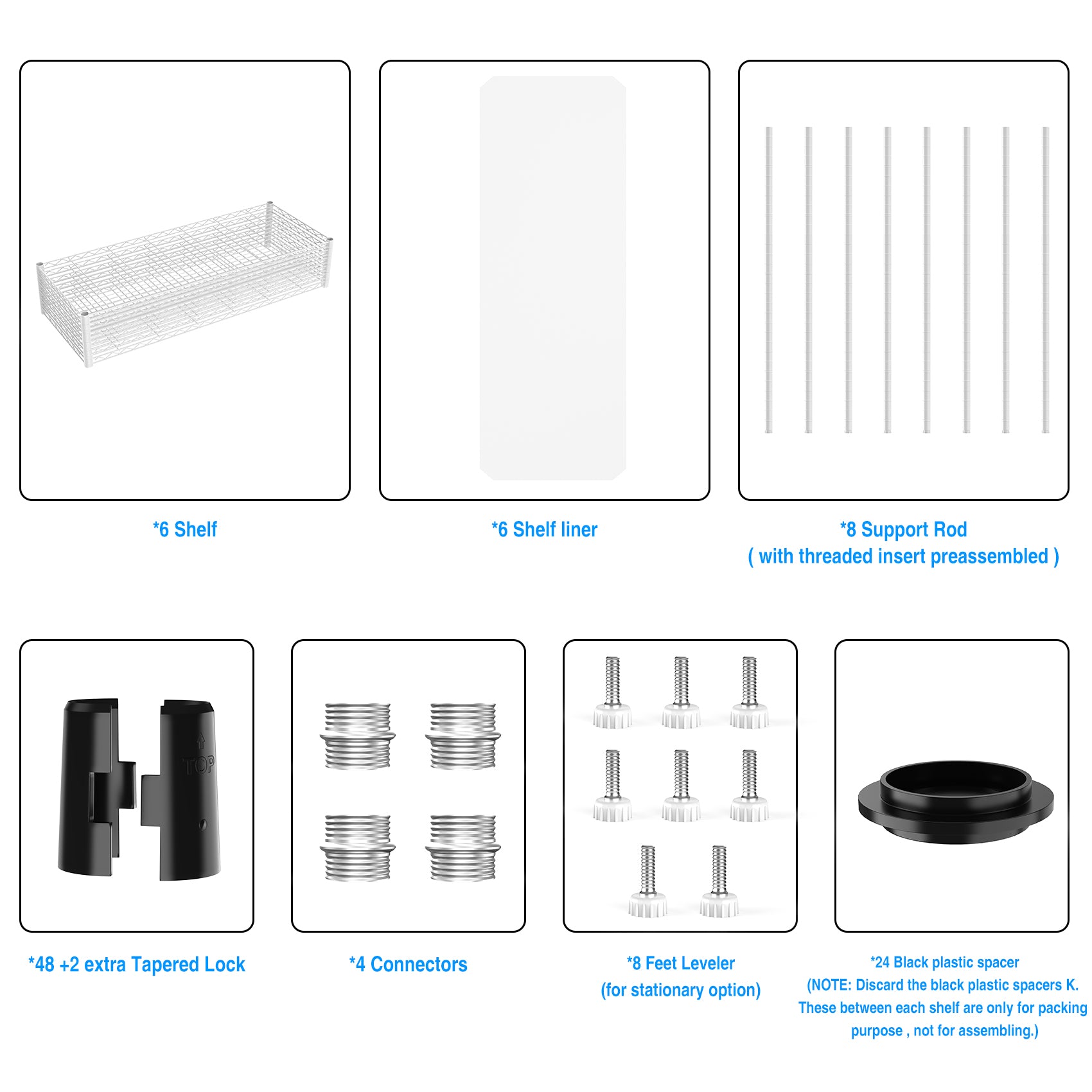 *6 Shelf

*6 Shelf liner

*8 Support Rod
( with threaded insert preassembled )

TOP

*48 +2 extra Tapered Lock

*4 Connectors

*8 Feet Leveler
(for stationary option)

*24 Black plastic spacer
(NOTE: Discard the black plastic spacers K. These between each shelf are only for packing purpose , not for assembling.)