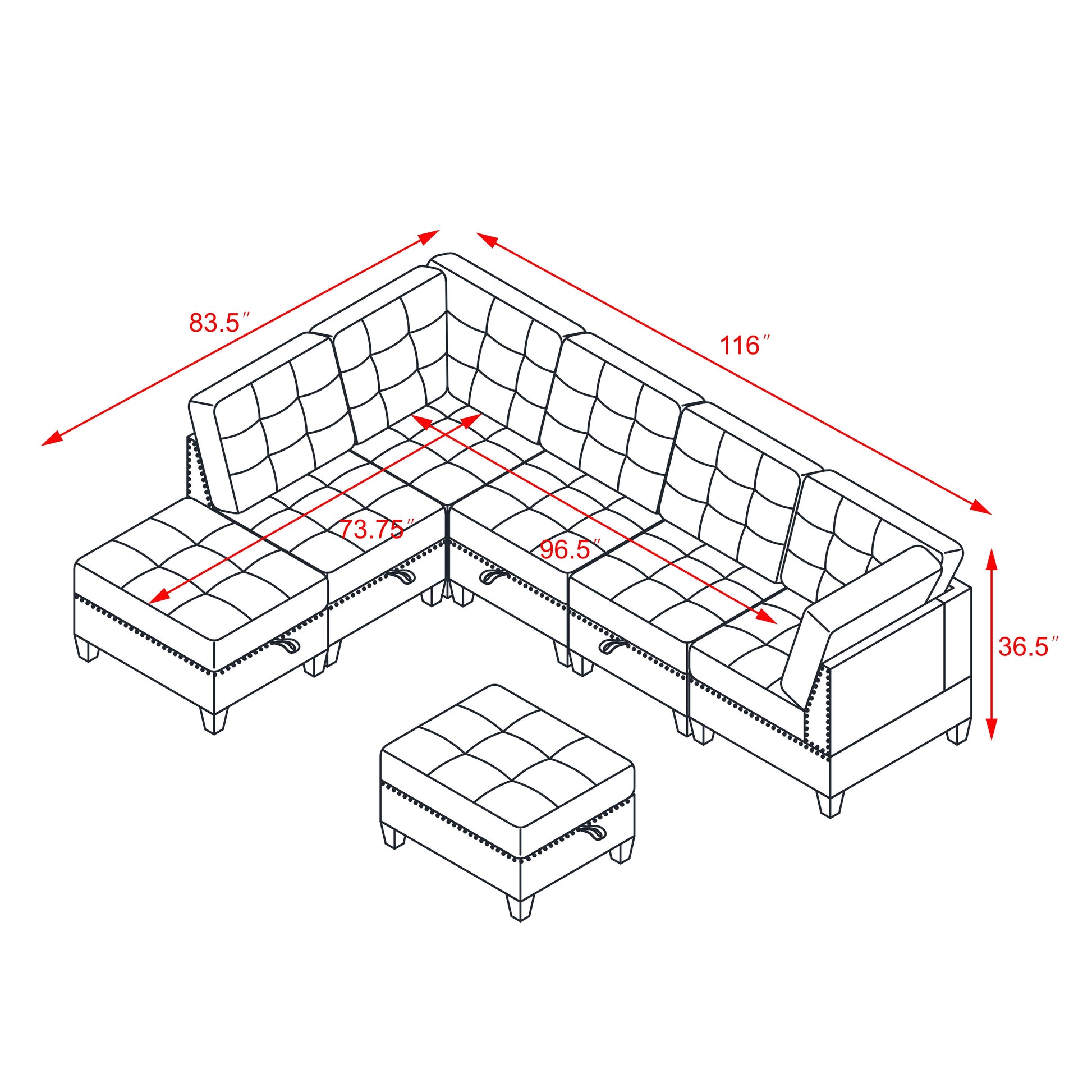 83.5″

116″

73.75″

96.5″

36.5″