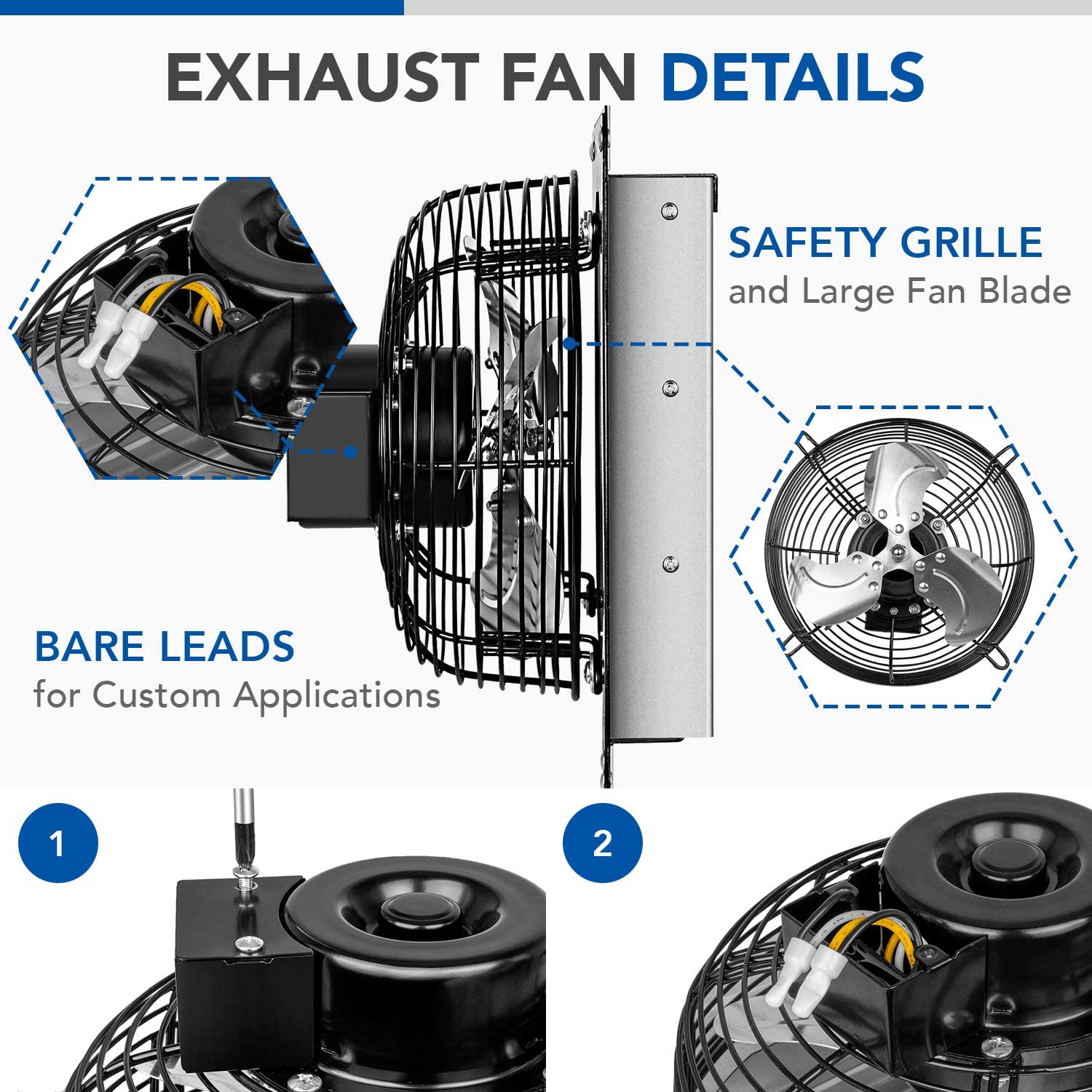 EXHAUST FAN DETAILS

SAFETY GRILLE
and Large Fan Blade

BARE LEADS
for Custom Applications

1

2