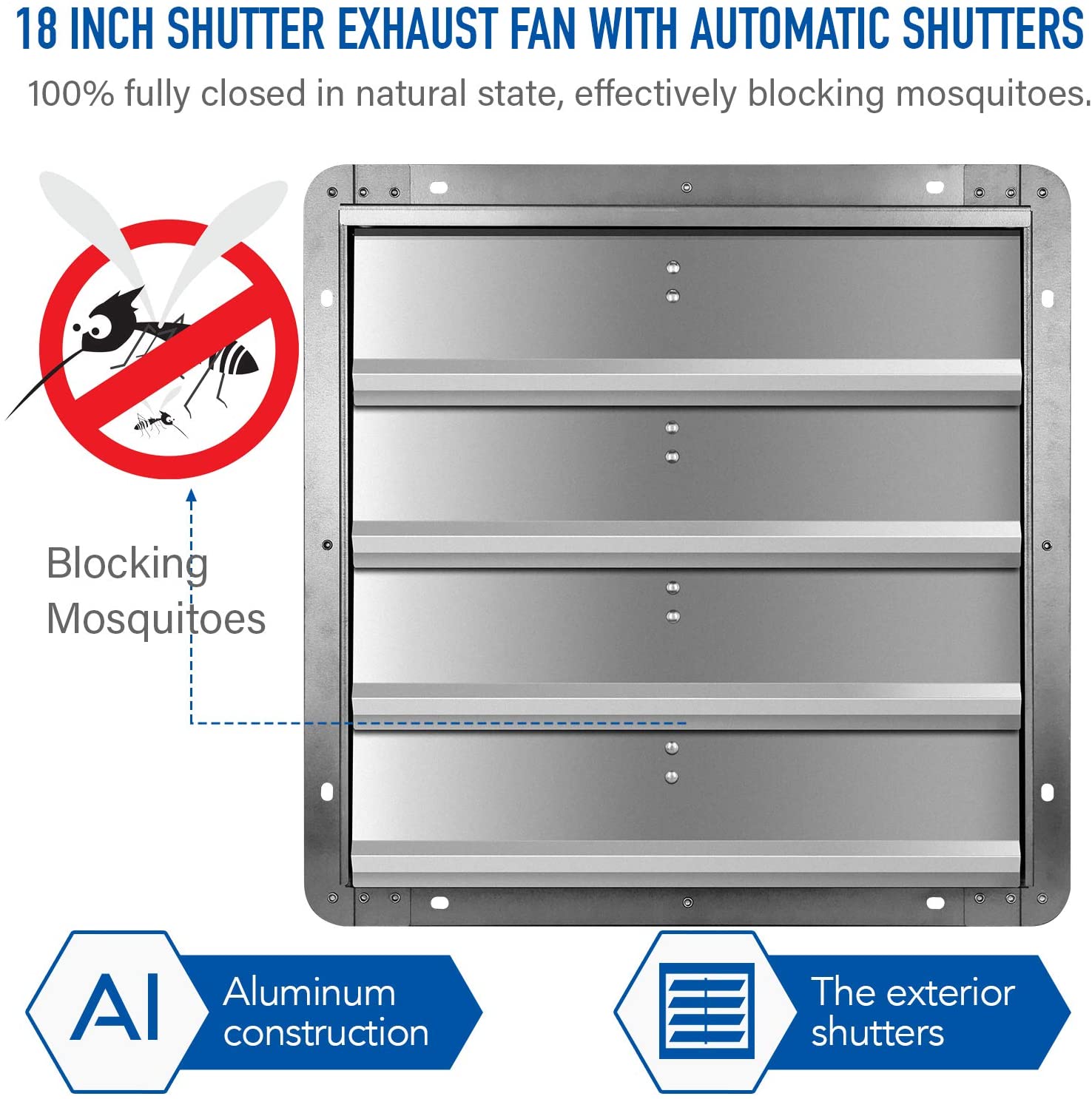 18 INCH SHUTTER EXHAUST FAN WITH AUTOMATIC SHUTTERS

100% fully closed in natural state, effectively blocking mosquitoes.

Blocking Mosquitoes

Al

Aluminum construction

The exterior shutters