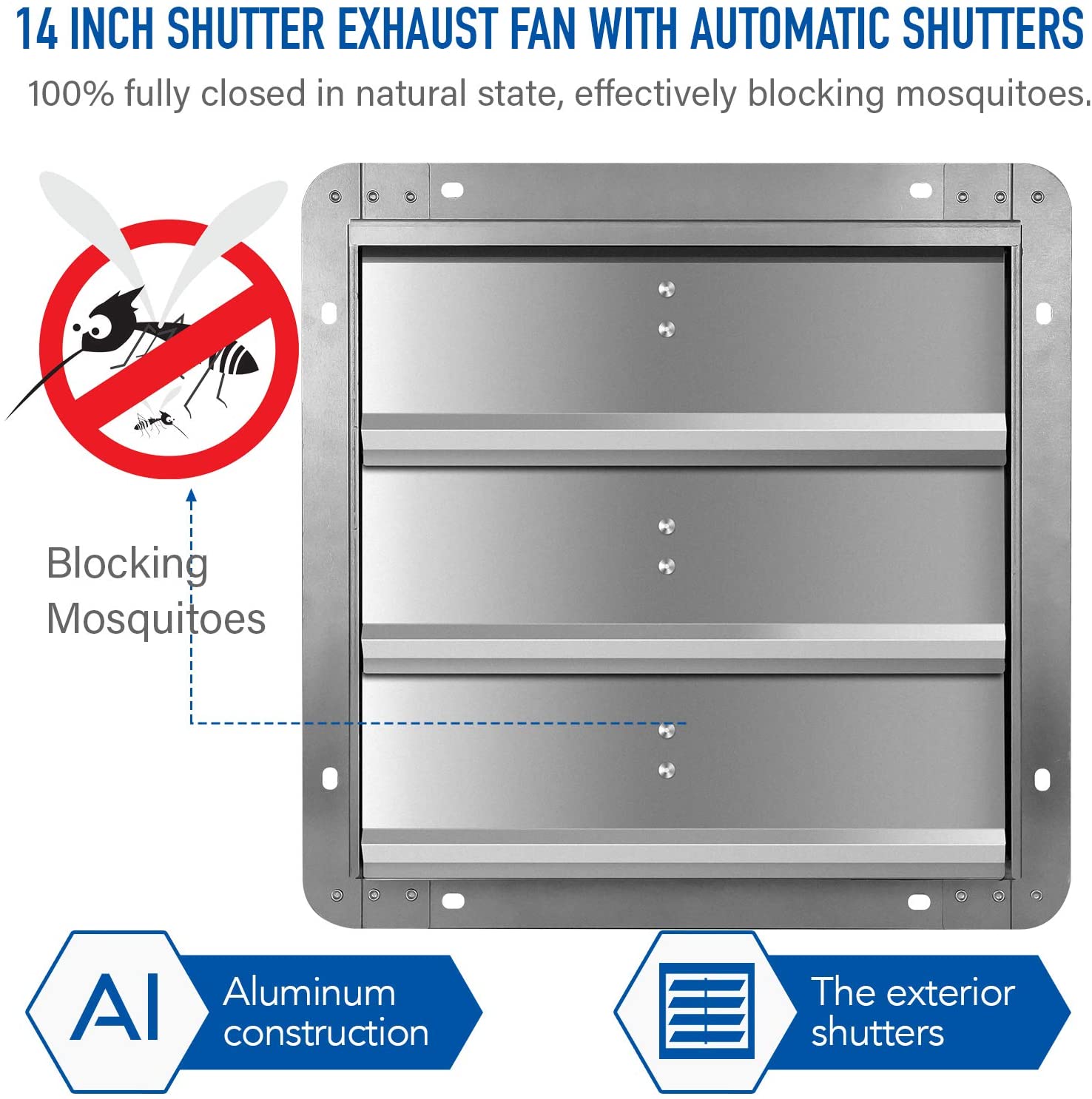 14 INCH SHUTTER EXHAUST FAN WITH AUTOMATIC SHUTTERS

100% fully closed in natural state, effectively blocking mosquitoes.

Blocking Mosquitoes

Al

Aluminum construction

The exterior shutters