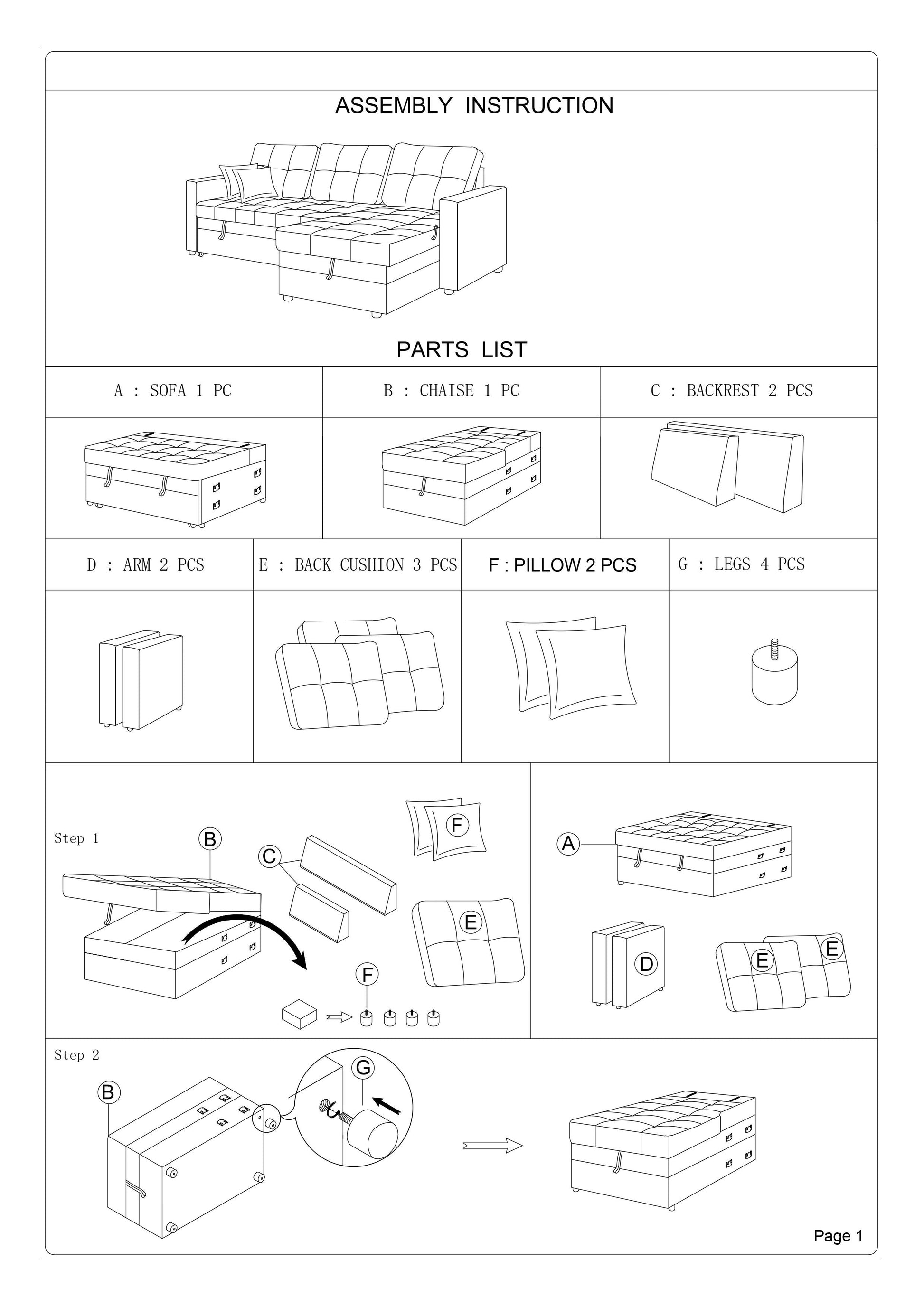 ASSEMBLY INSTRUCTION

PARTS LIST

| A : SOFA 1 PC | B : CHAISE 1 PC | C : BACKREST 2 PCS |
|---|---|---|

| D : ARM 2 PCS | E : BACK CUSHION 3 PCS | F : PILLOW 2 PCS | G : LEGS 4 PCS |
|---|---|---|---|

Step 1

B

C

F

E

F

A

D

E

E

Step 2

B

G

Page 1