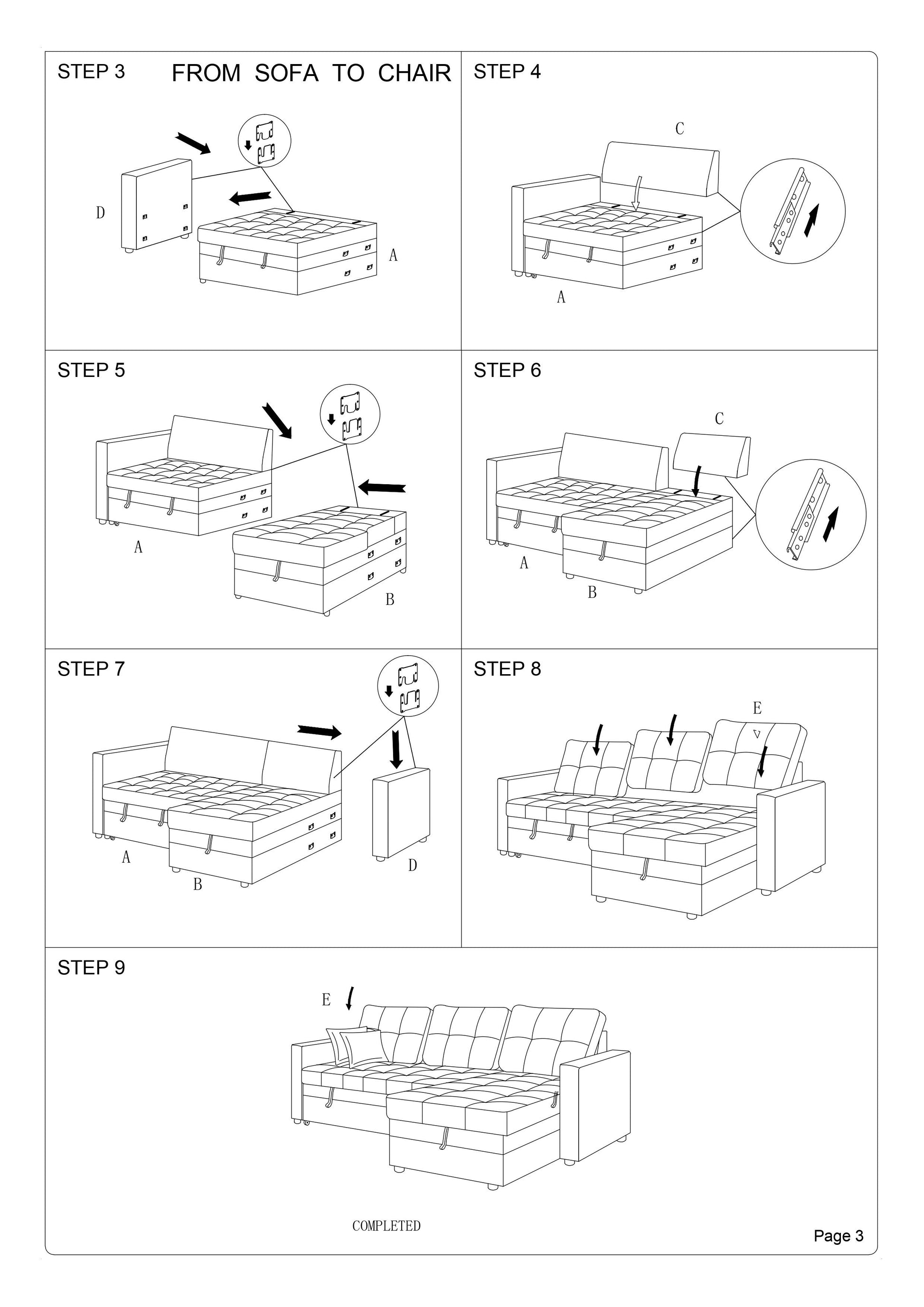 STEP 3 FROM SOFA TO CHAIR

D

A

STEP 4

C

A

STEP 5

A

B

STEP 6

C

A

B

STEP 7

A

B

D

STEP 8

E

STEP 9

E

COMPLETED

Page 3