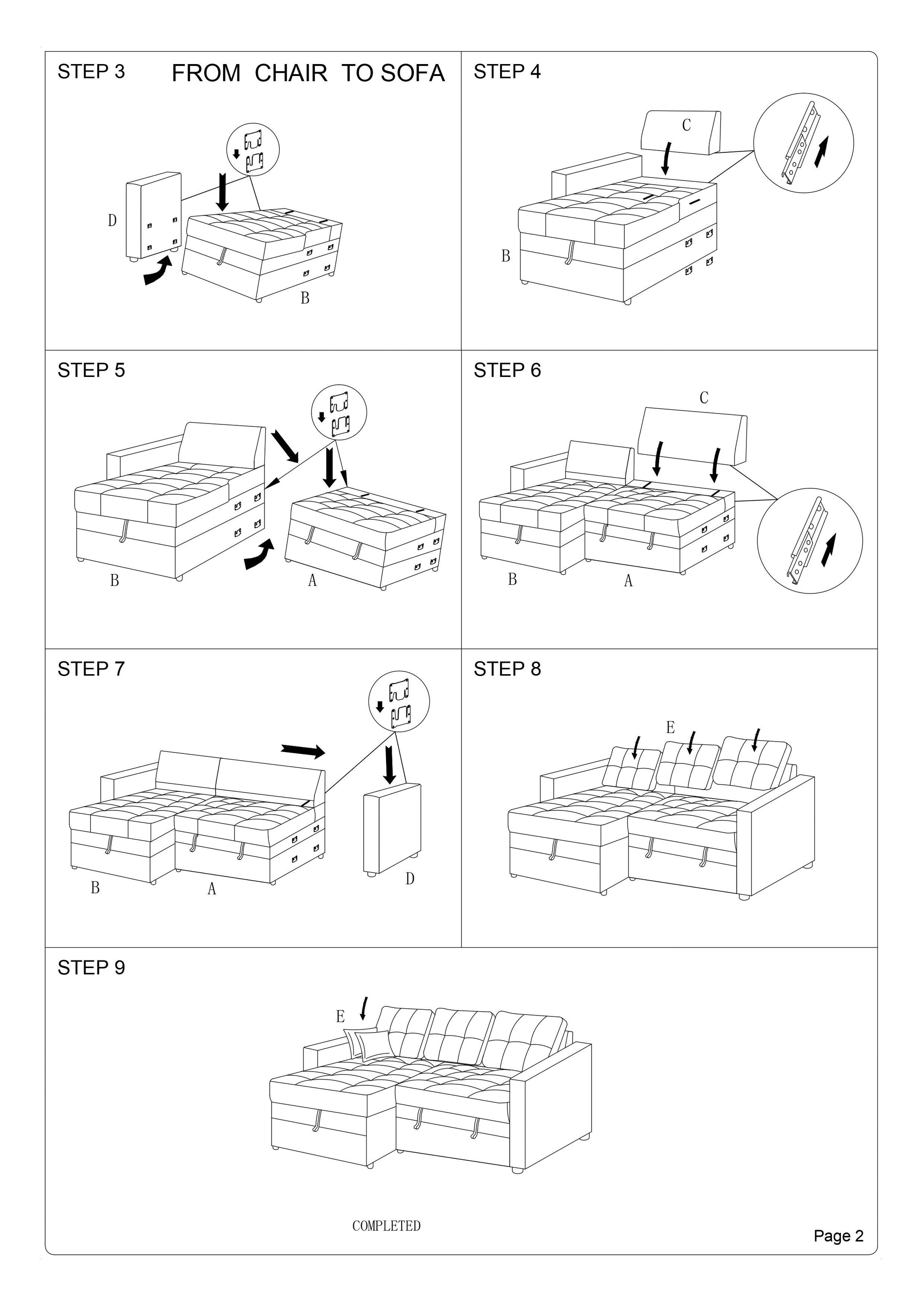 STEP 3 FROM CHAIR TO SOFA

D

B

STEP 4

C

B

STEP 5

B

A

STEP 6

C

B

A

STEP 7

B

A

D

STEP 8

E

STEP 9

E

COMPLETED

Page 2