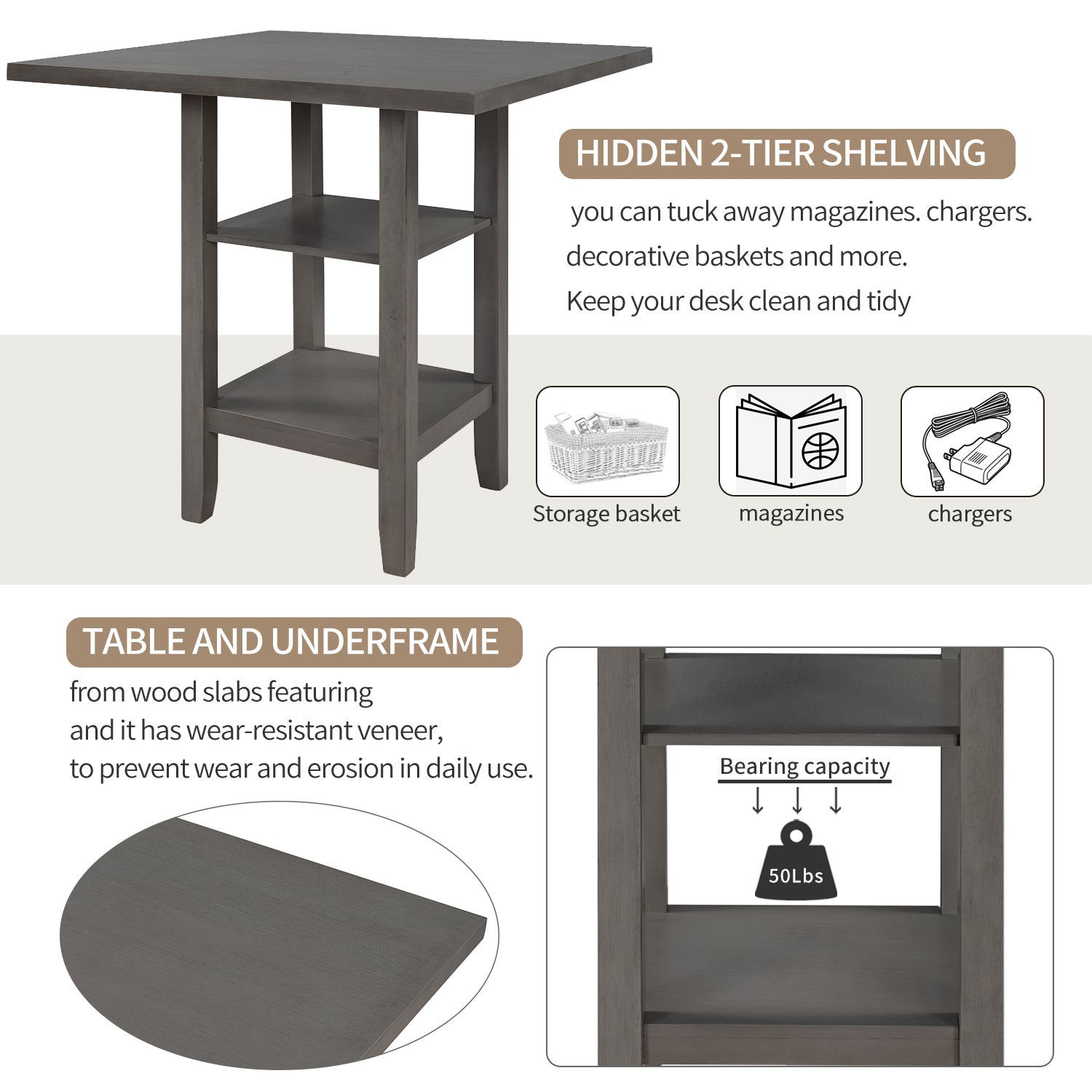 HIDDEN 2-TIER SHELVING

you can tuck away magazines. chargers. decorative baskets and more. Keep your desk clean and tidy

Storage basket

magazines

chargers

TABLE AND UNDERFRAME

from wood slabs featuring and it has wear-resistant veneer, to prevent wear and erosion in daily use.

Bearing capacity

50Lbs