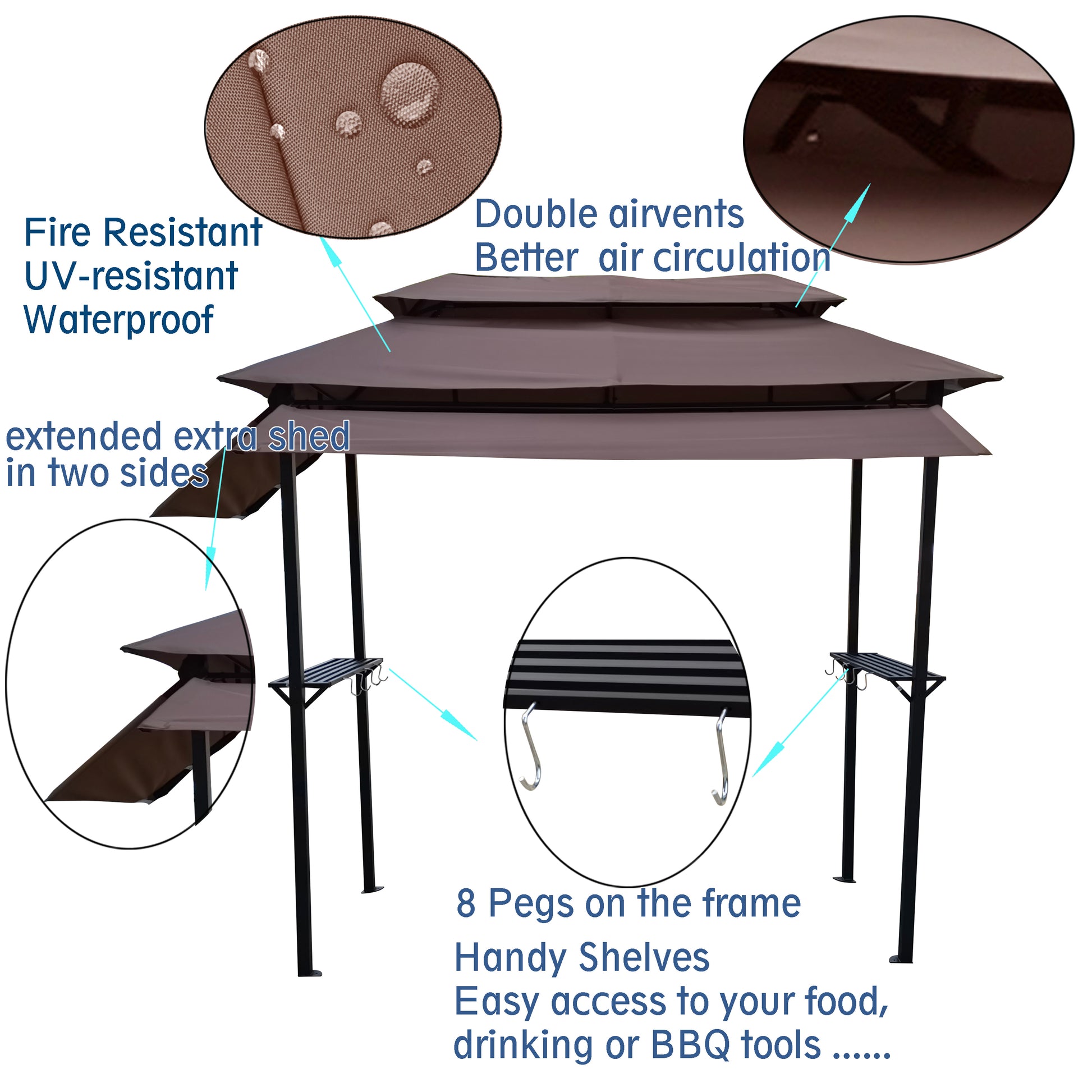 Fire Resistant
UV-resistant
Waterproof

Double airvents
Better air circulation

extended extra shed
in two sides

8 Pegs on the frame

Handy Shelves
Easy access to your food,
drinking or BBQ tools ......