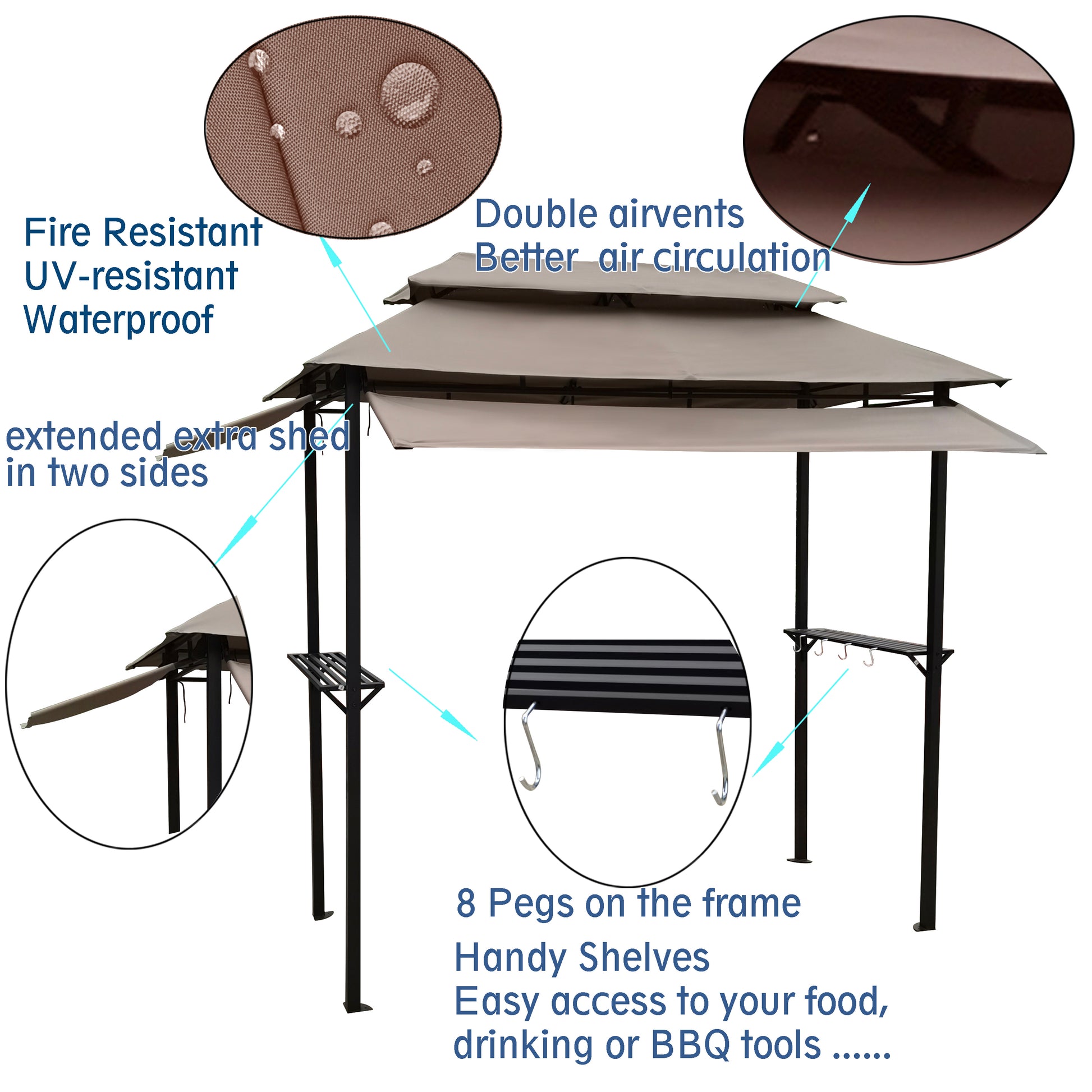 Fire Resistant
UV-resistant
Waterproof

Double airvents
Better air circulation

extended extra shed
in two sides

8 Pegs on the frame

Handy Shelves
Easy access to your food,
drinking or BBQ tools ......