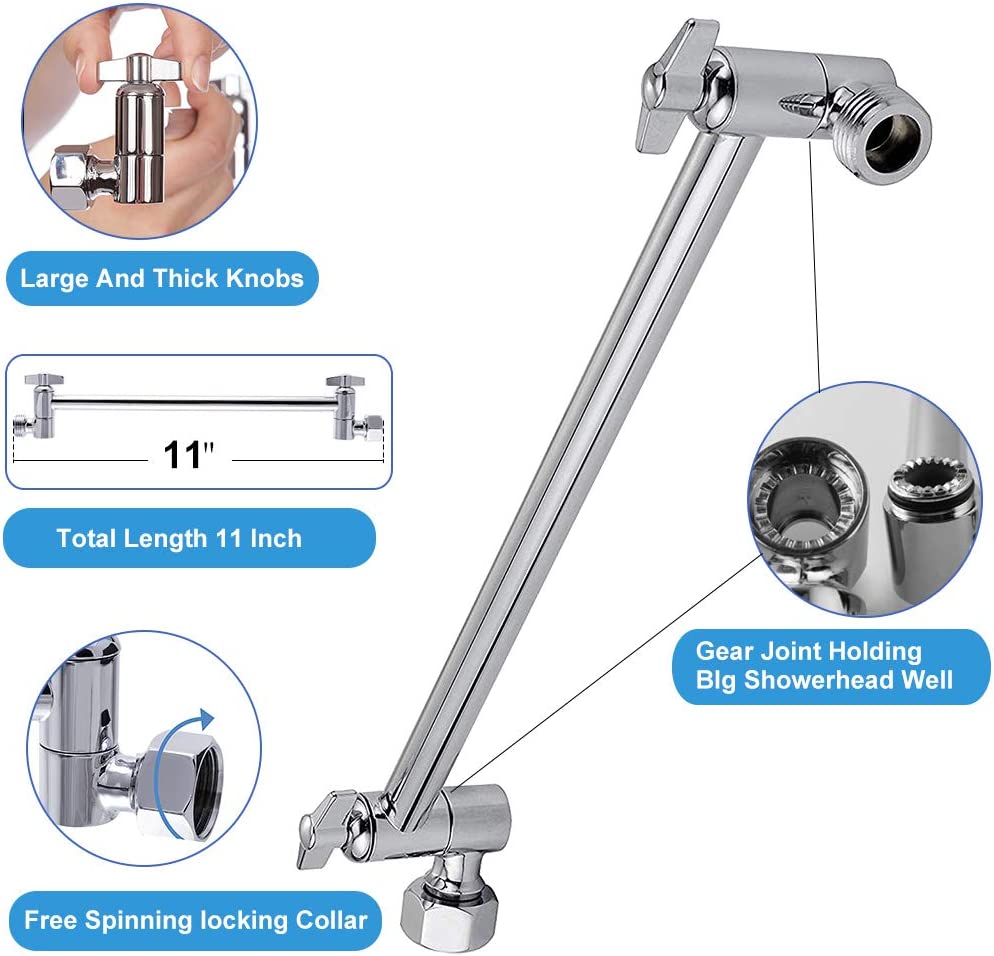 Large And Thick Knobs

11"

Total Length 11 Inch

Gear Joint Holding Blg Showerhead Well

Free Spinning locking Collar