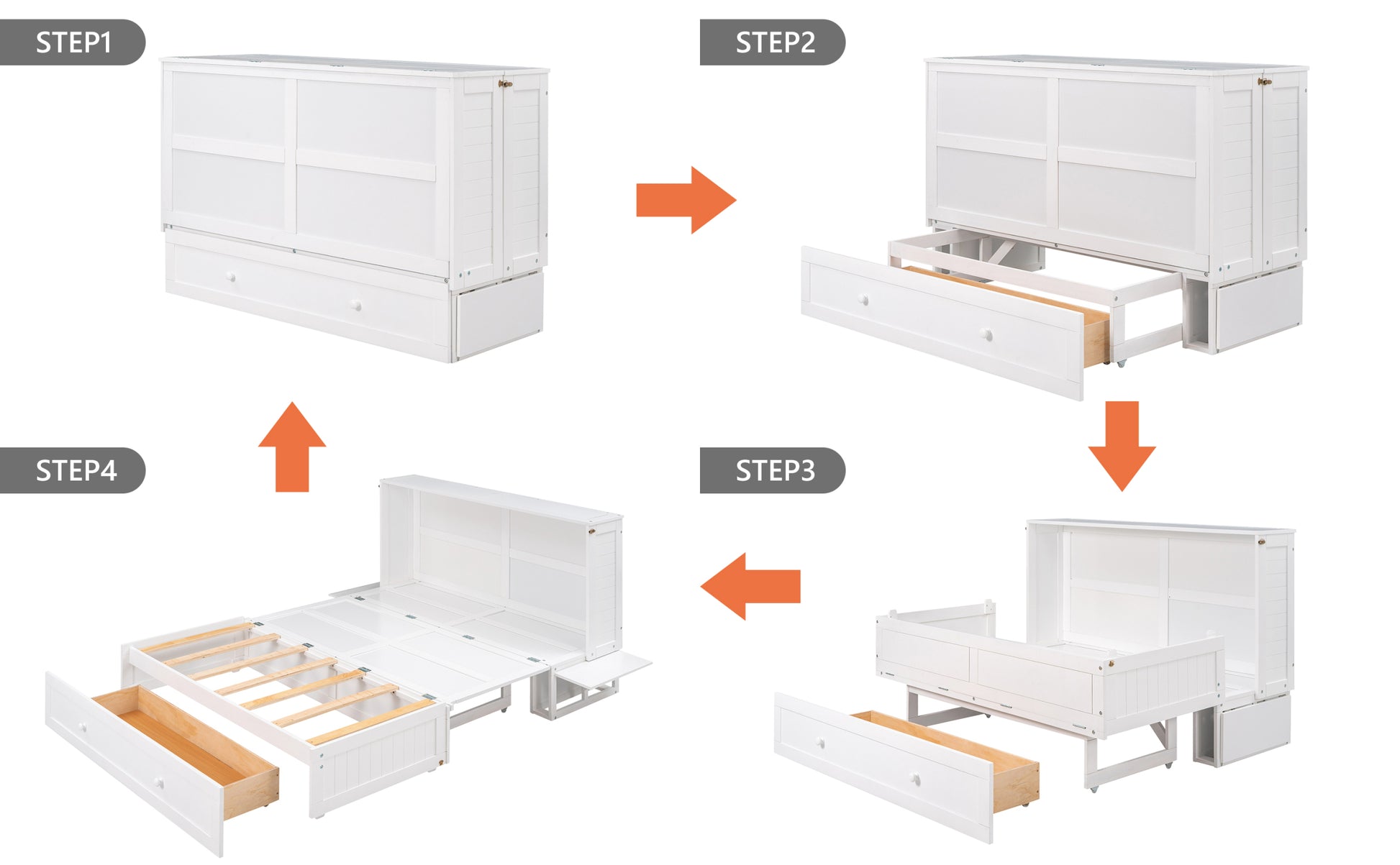 STEP1

STEP2

STEP4

STEP3