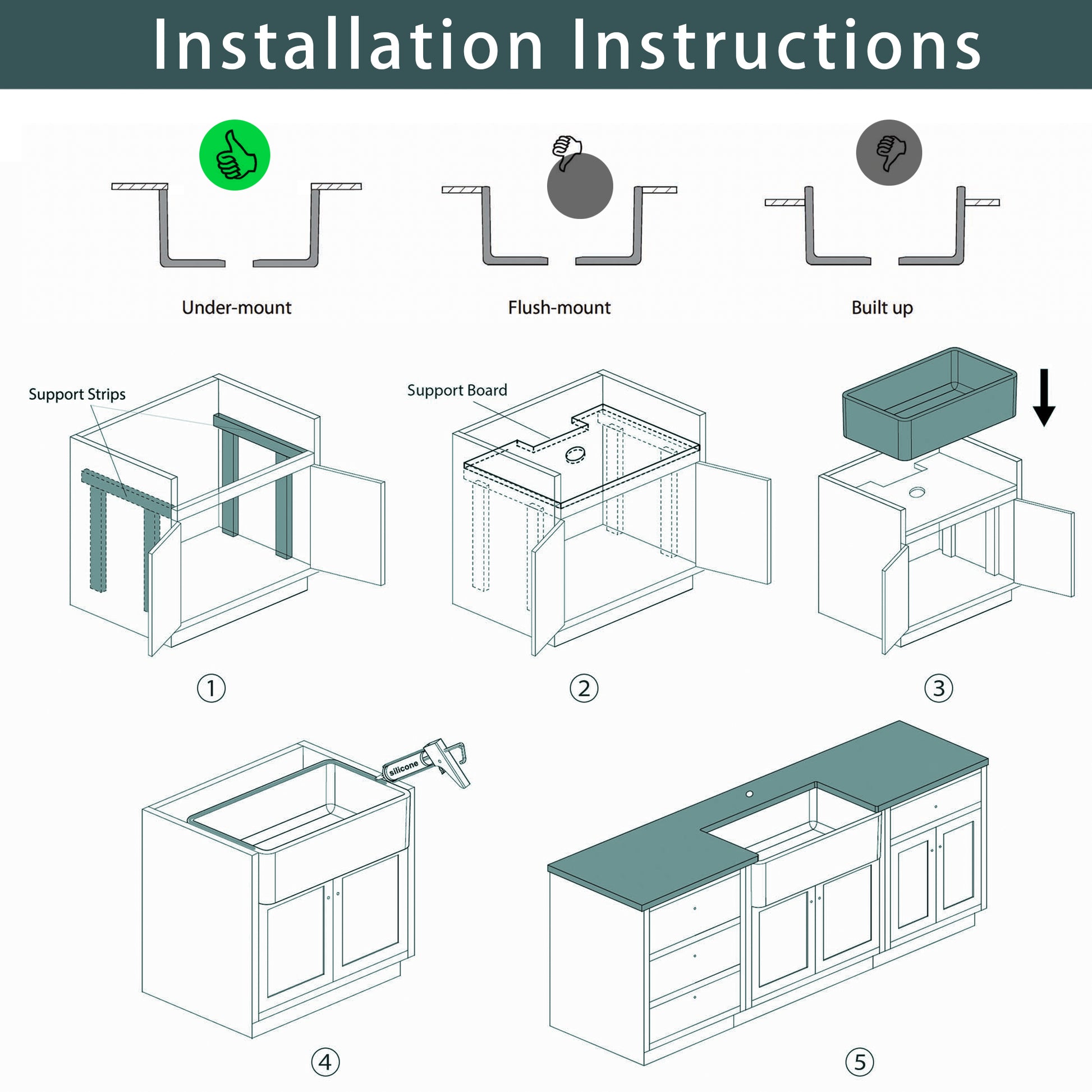 Installation Instructions

Under-mount

Flush-mount

Built up

Support Strips

Support Board

①

②

③

silicone

④

⑤