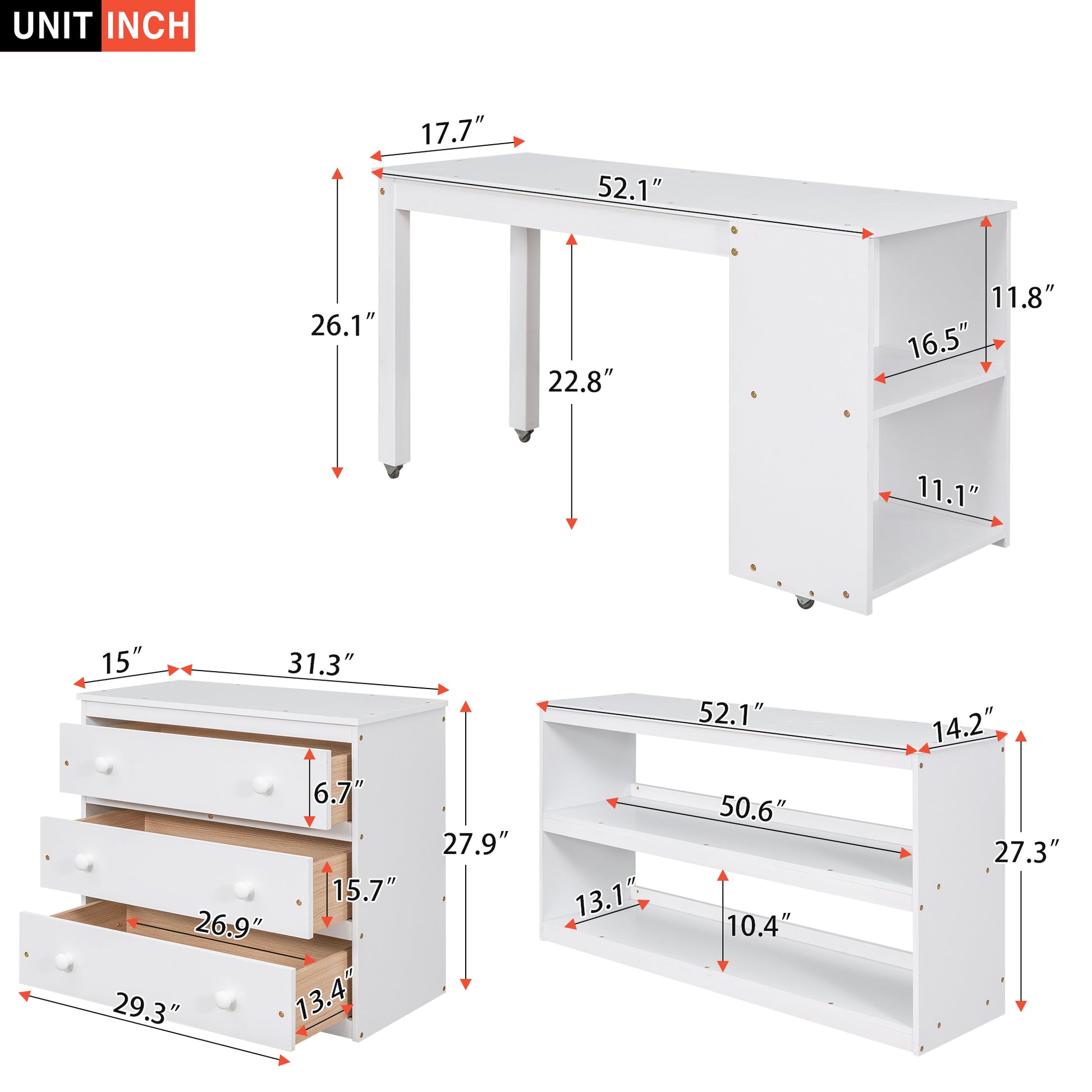 UNIT INCH

17.7″
52.1″
26.1″
22.8″
11.8″
16.5″
11.1″

15″
31.3″
6.7″
27.9″
15.7″
26.9″
13.4″
29.3″

52.1″
14.2″
50.6″
27.3″
13.1″
10.4″