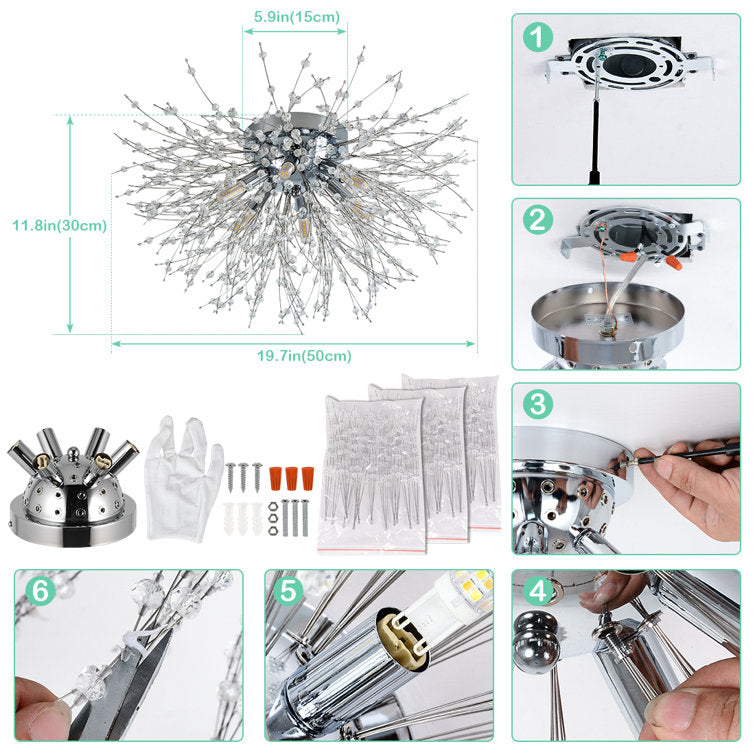 5.9in(15cm)

11.8in(30cm)

19.7in(50cm)

1

2

3

6

5

4