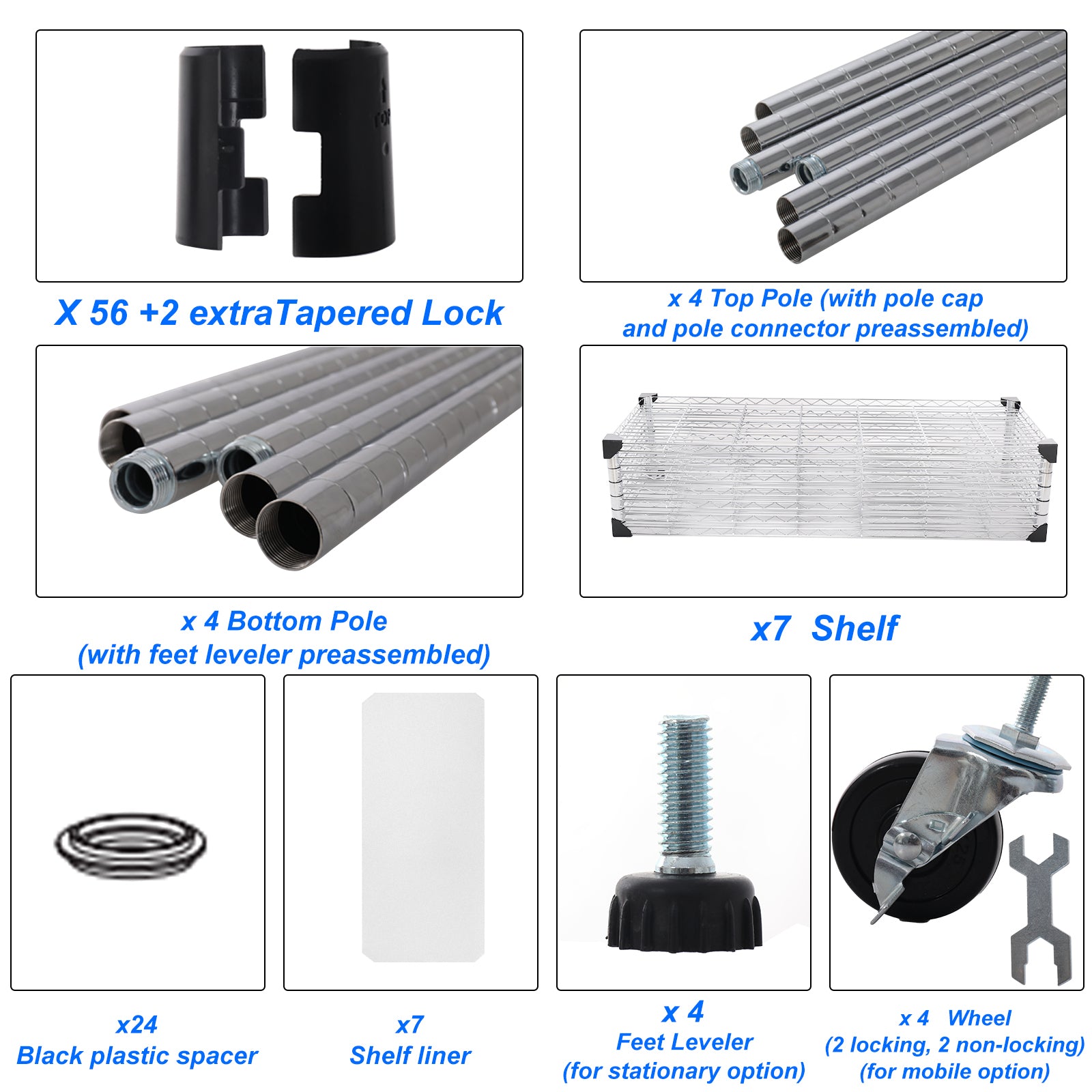 X 56 +2 extraTapered Lock

x 4 Top Pole (with pole cap and pole connector preassembled)

x 4 Bottom Pole (with feet leveler preassembled)

x7 Shelf

x24
Black plastic spacer

x7
Shelf liner

x 4
Feet Leveler
(for stationary option)

x 4 Wheel
(2 locking, 2 non-locking)
(for mobile option)