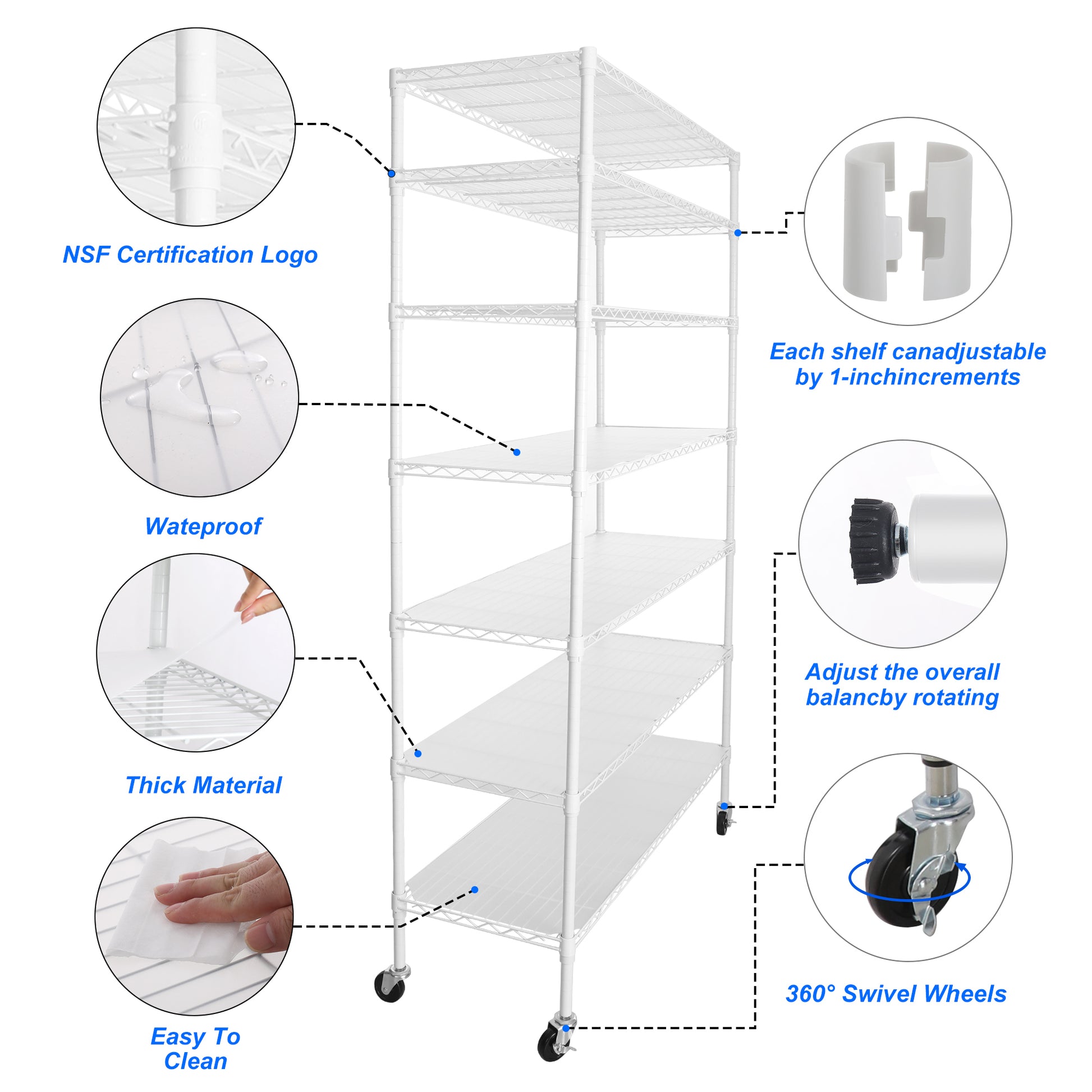 NSF Certification Logo

Wateproof

Thick Material

Easy To Clean

Each shelf canadjustable by 1-inchincrements

Adjust the overall balancby rotating

360° Swivel Wheels