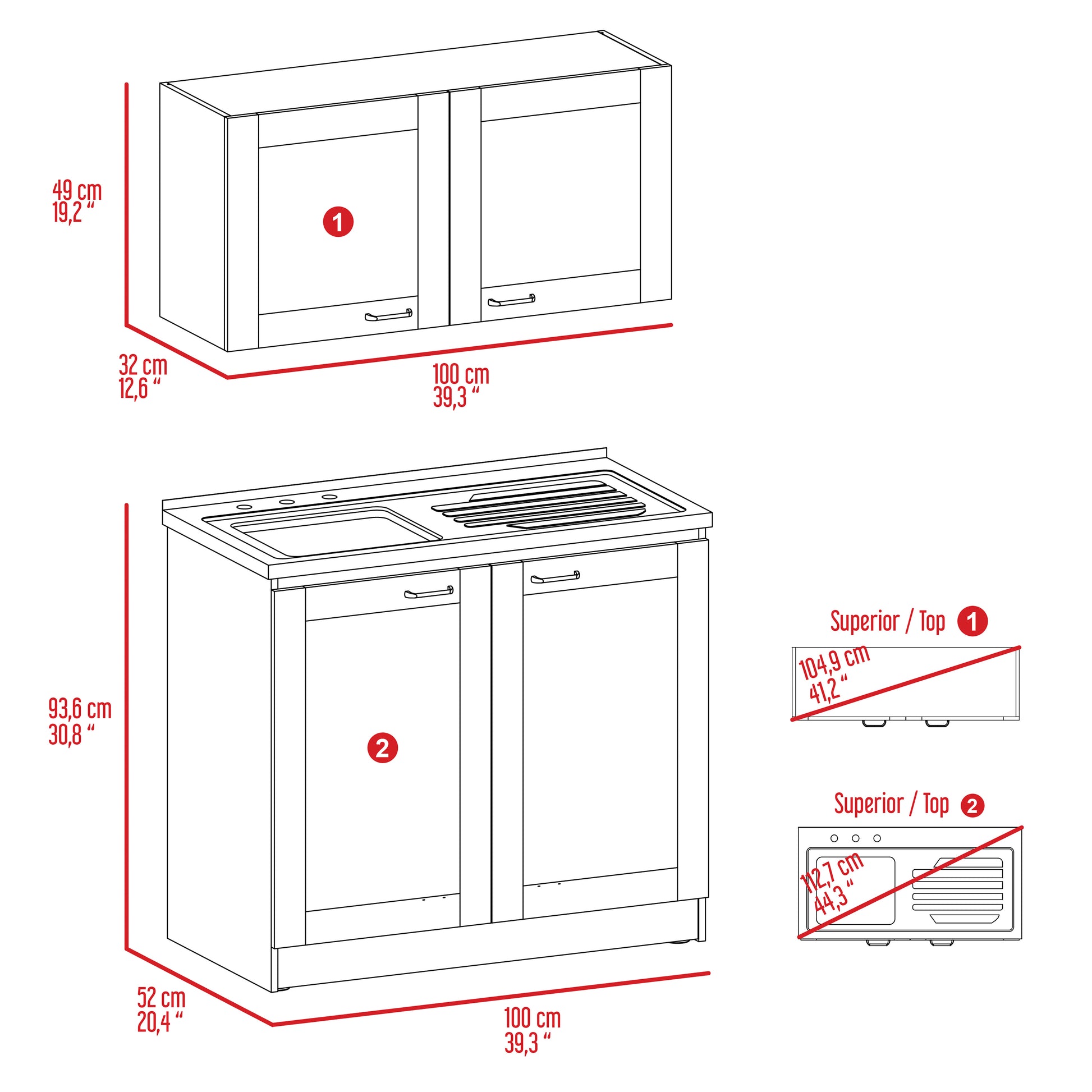 49 cm
19,2 “

1

32 cm
12,6 “

100 cm
39,3 “

93,6 cm
30,8 “

2

52 cm
20,4 “

100 cm
39,3 “

Superior / Top 1

104,9 cm
41,2 “

Superior / Top 2

112,7 cm
44,3 “