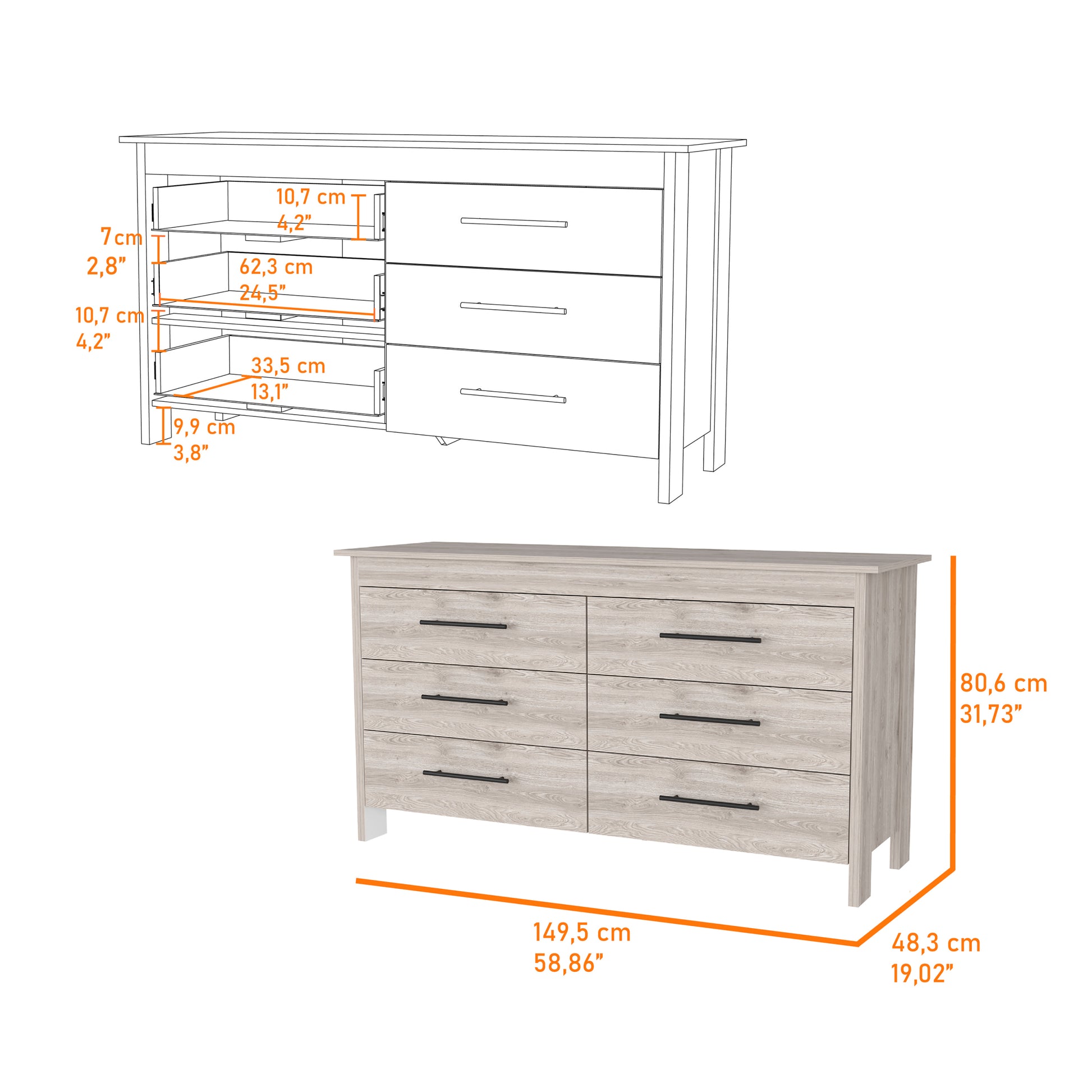 10,7 cm
4,2”

7cm
2,8”

62,3 cm
24,5”

10,7 cm
4,2”

33,5 cm
13,1”

9,9 cm
3,8”

80,6 cm
31,73”

149,5 cm
58,86”

48,3 cm
19,02”