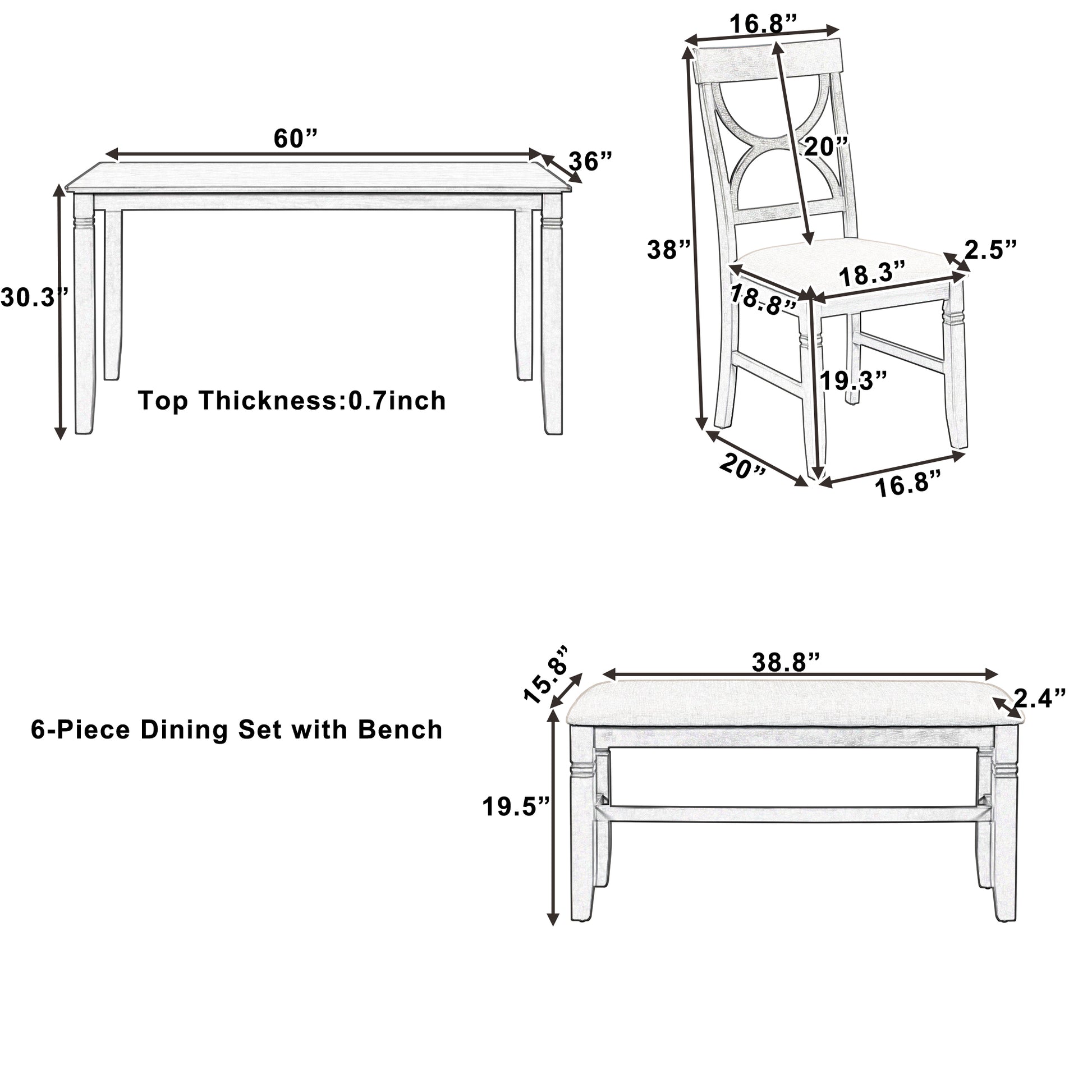 60”
36”
30.3”
Top Thickness:0.7inch

16.8”
20”
38”
2.5”
18.3”
18.8”
19.3”
20”
16.8”

6-Piece Dining Set with Bench

15.8”
38.8”
2.4”
19.5”