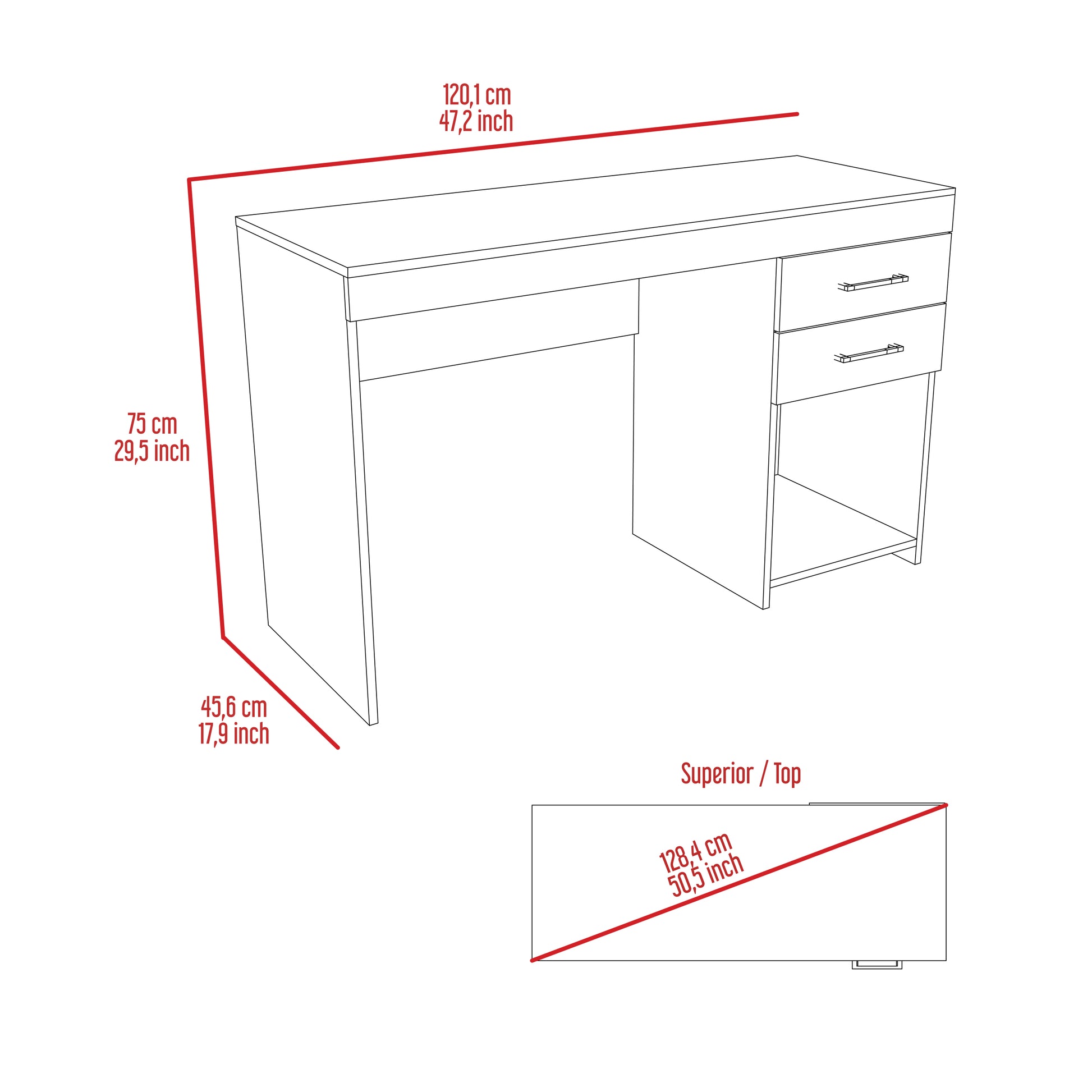 120,1 cm
47,2 inch

75 cm
29,5 inch

45,6 cm
17,9 inch

Superior / Top

128,4 cm
50,5 inch