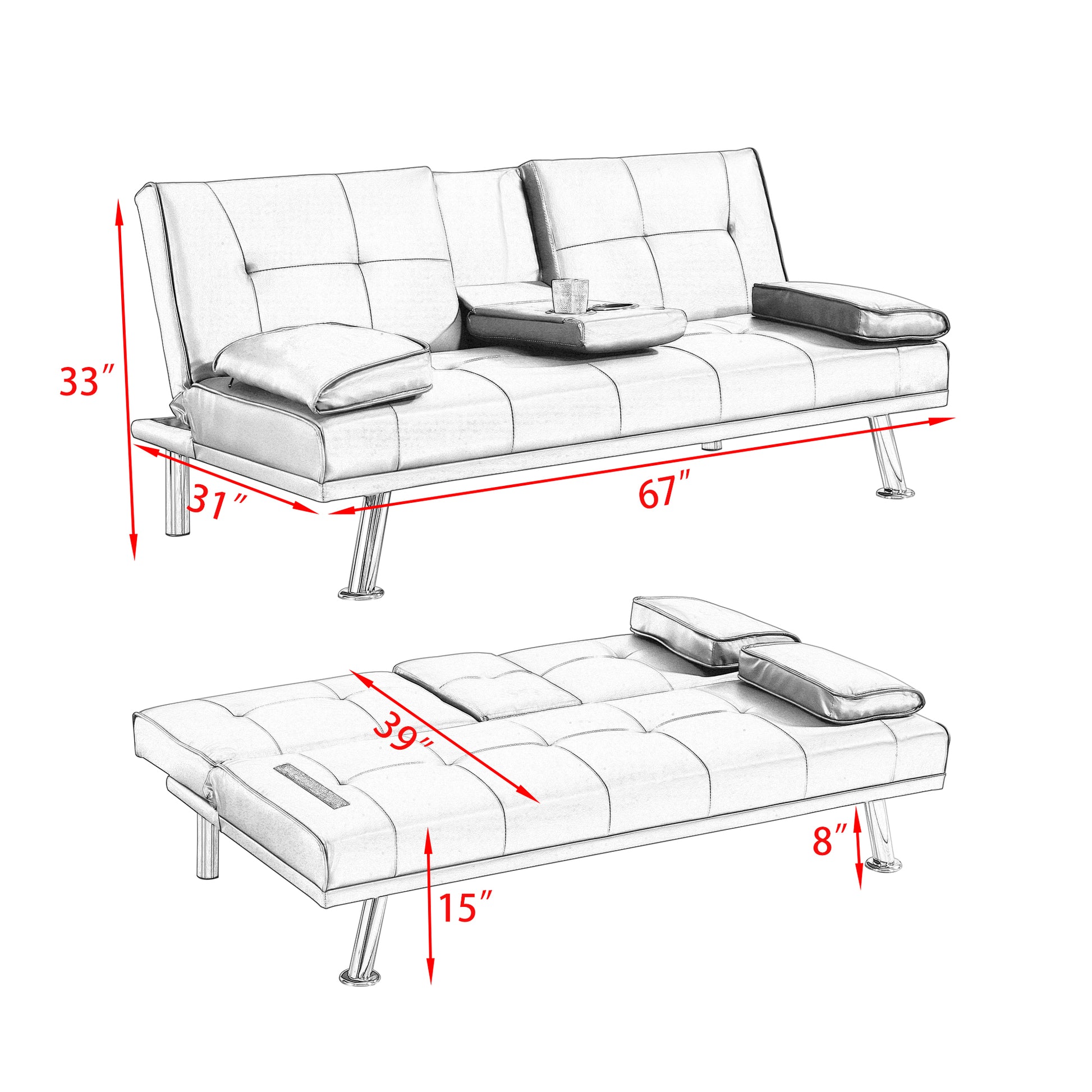 33″

31″

67″

39″

8″

15″