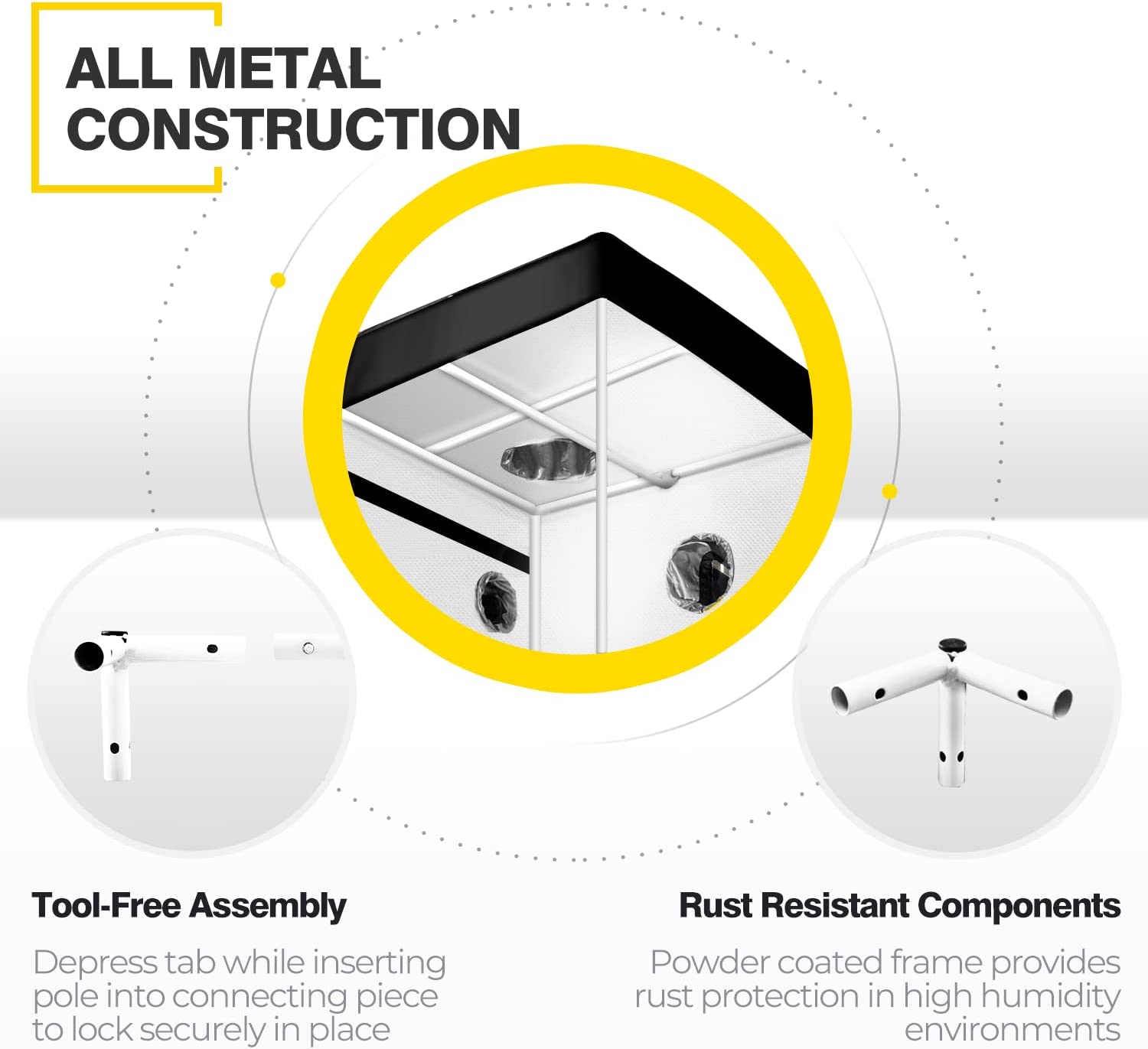 ALL METAL CONSTRUCTION

Tool-Free Assembly

Depress tab while inserting pole into connecting piece to lock securely in place

Rust Resistant Components

Powder coated frame provides rust protection in high humidity environments