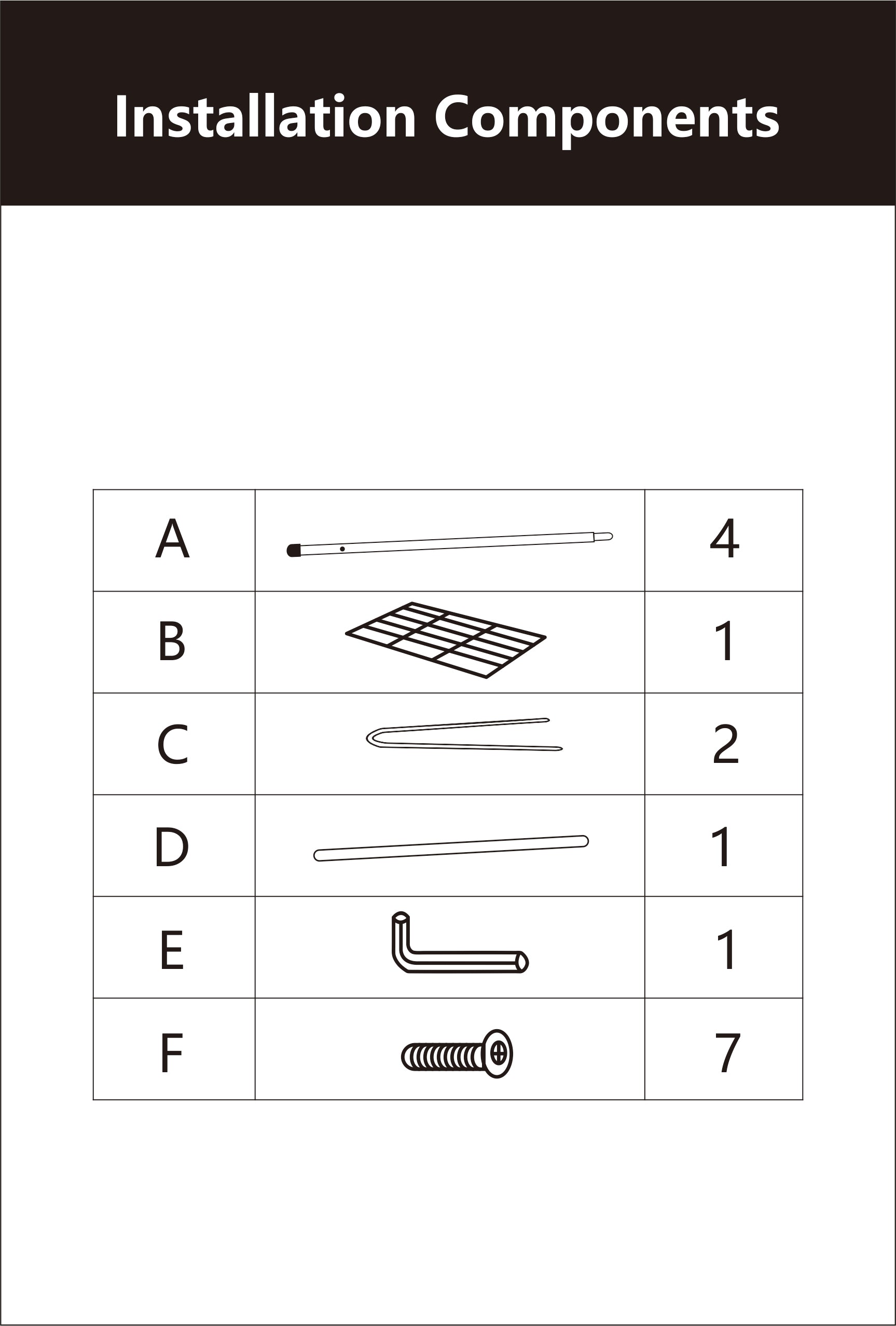 Installation Components

| A |  | 4 |
|---|---|---|
| B |  | 1 |
| C |  | 2 |
| D |  | 1 |
| E |  | 1 |
| F |  | 7 |