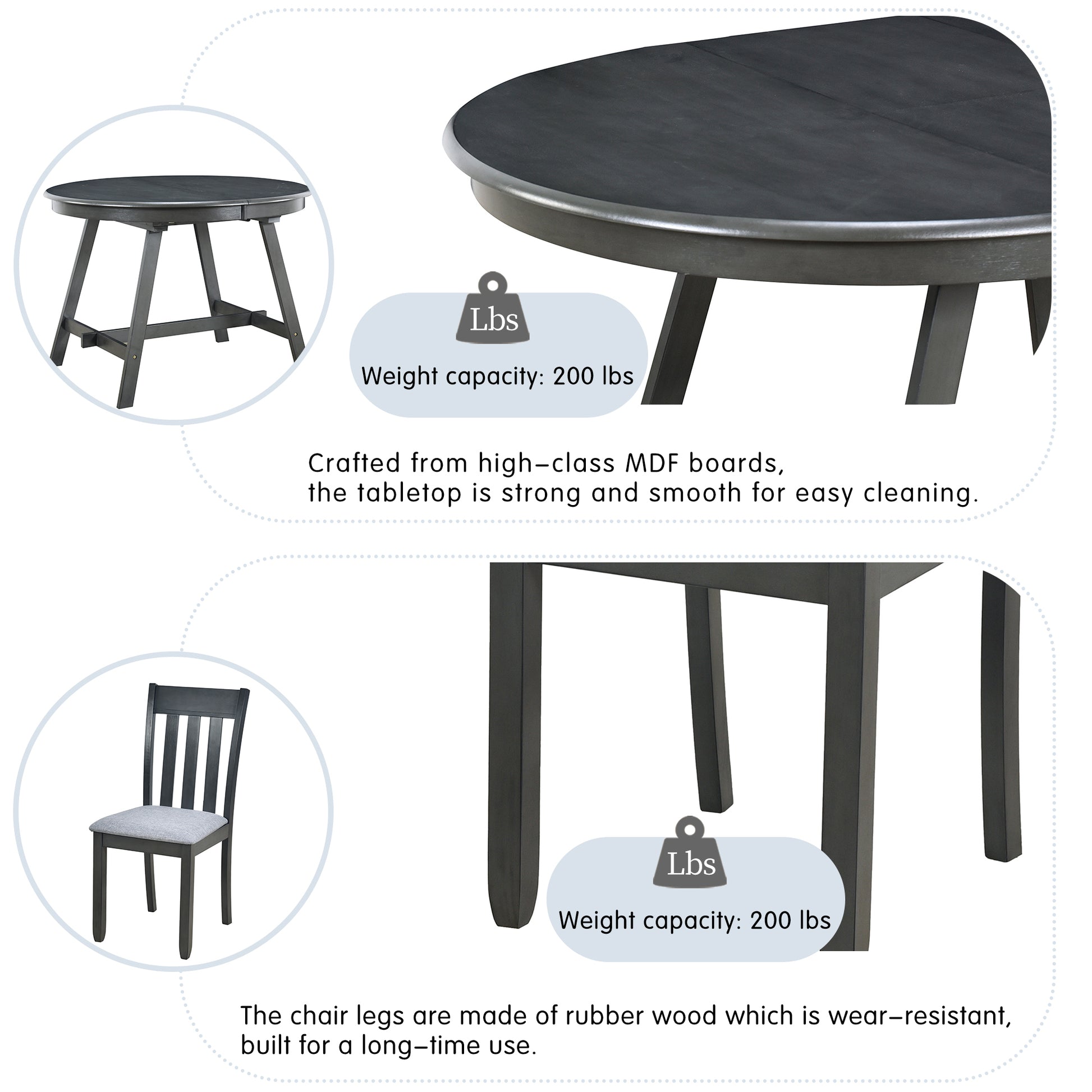 Lbs

Weight capacity: 200 lbs

Crafted from high–class MDF boards,
the tabletop is strong and smooth for easy cleaning.

Lbs

Weight capacity: 200 lbs

The chair legs are made of rubber wood which is wear–resistant,
built for a long–time use.