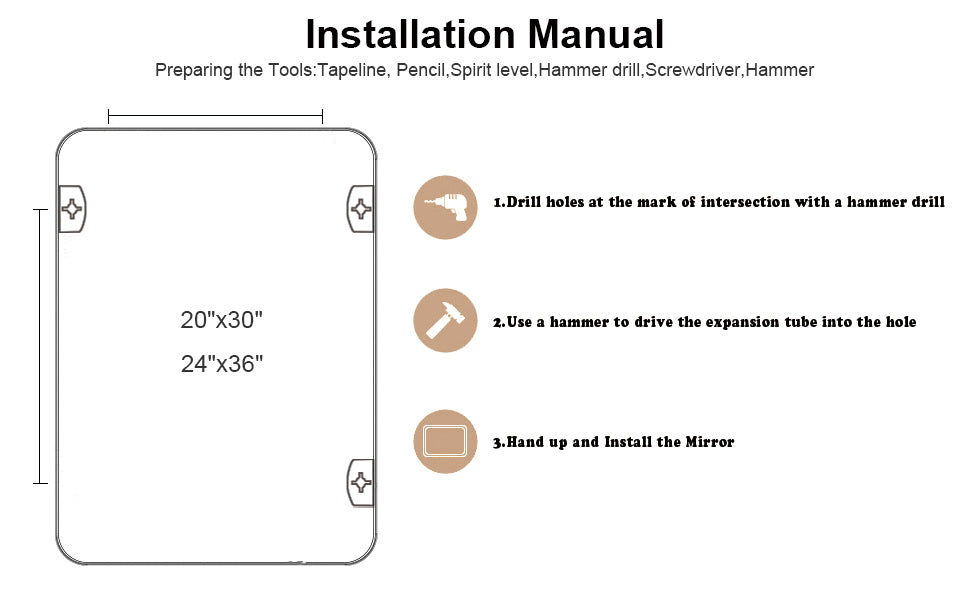 Installation Manual

Preparing the Tools:Tapeline, Pencil,Spirit level,Hammer drill,Screwdriver,Hammer

20"x30"
24"x36"

1.Drill holes at the mark of intersection with a hammer drill

2.Use a hammer to drive the expansion tube into the hole

3.Hand up and Install the Mirror