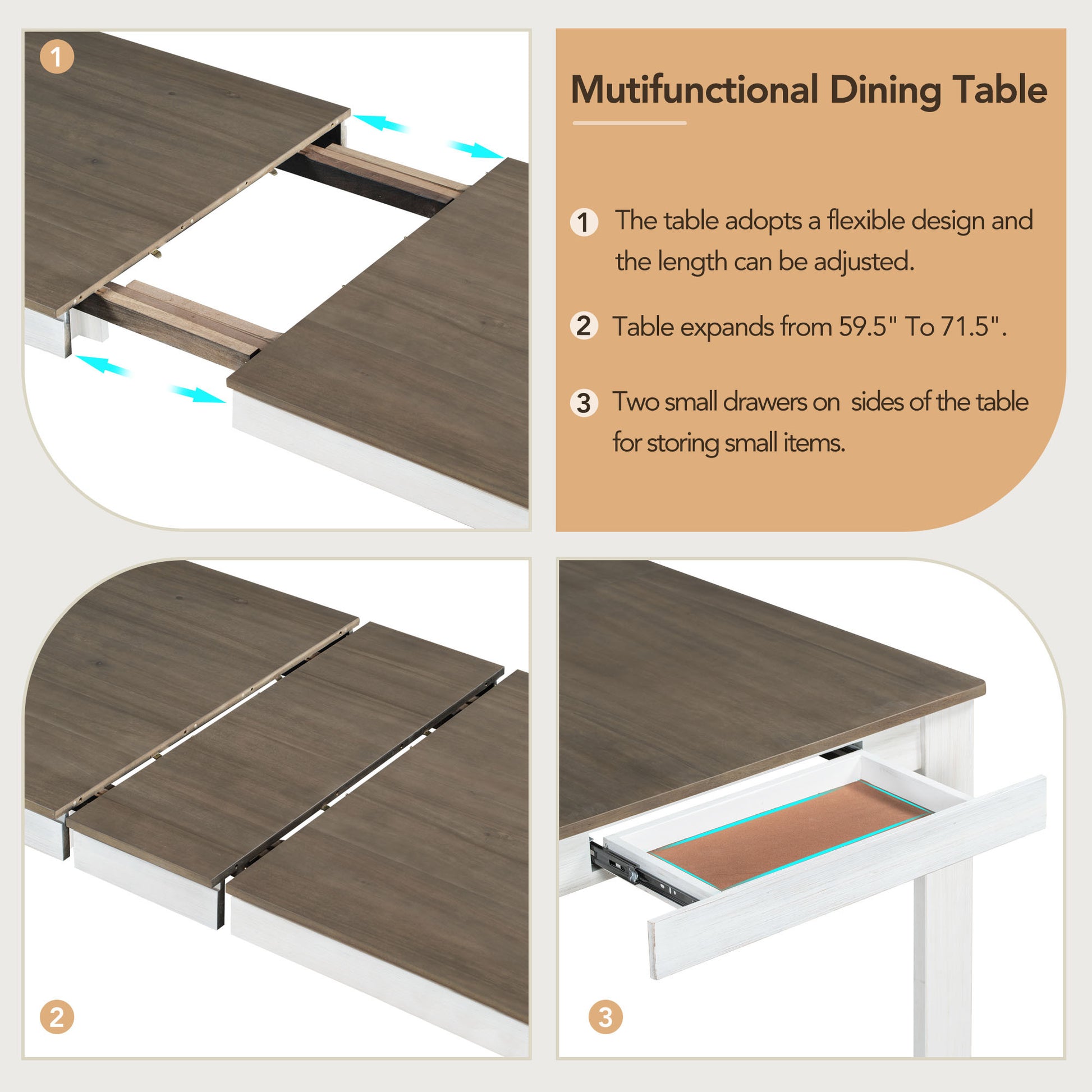 1

Mutifunctional Dining Table

1 The table adopts a flexible design and the length can be adjusted.

2 Table expands from 59.5" To 71.5".

3 Two small drawers on  sides of the table for storing small items.

2

3