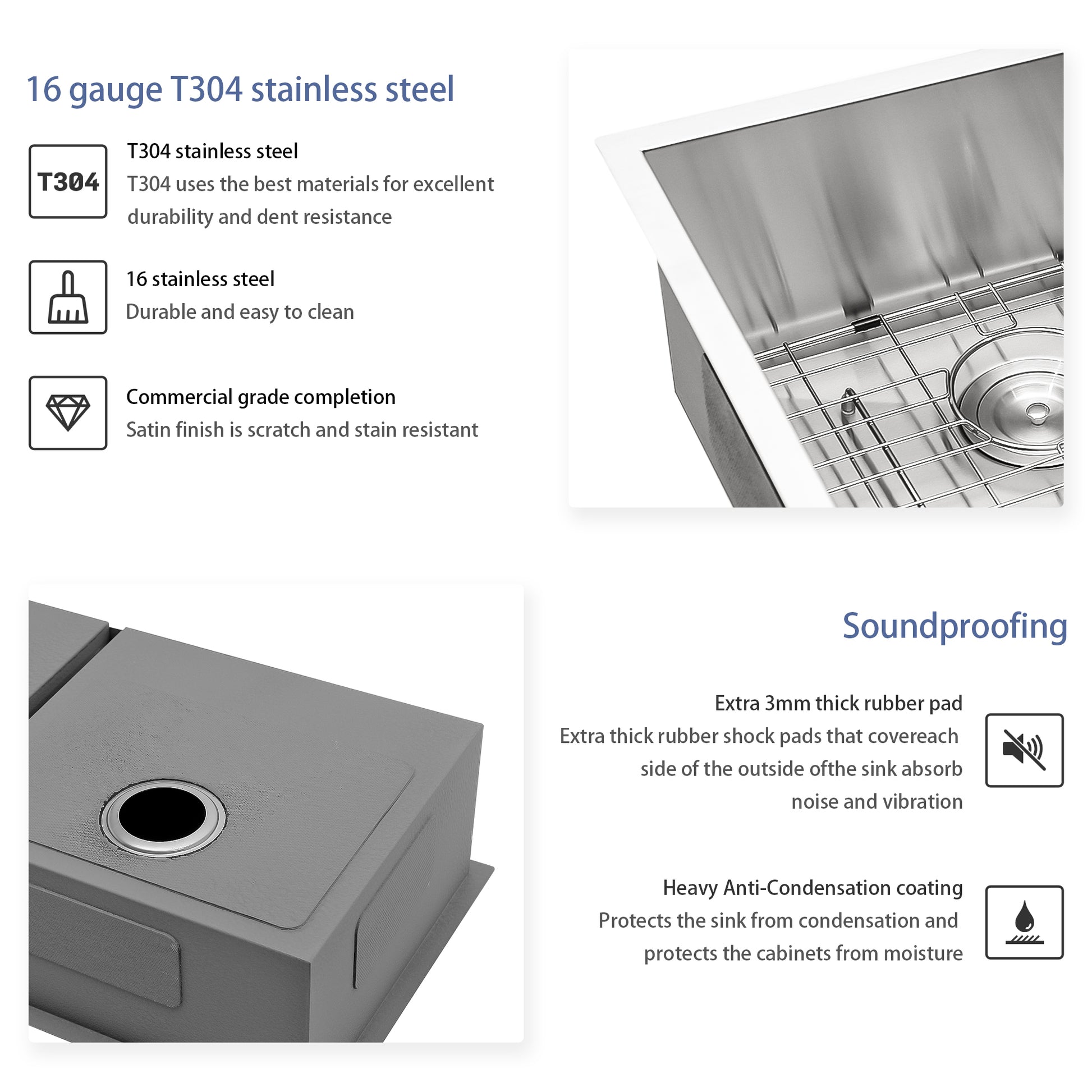 16 gauge T304 stainless steel

T304

T304 stainless steel
T304 uses the best materials for excellent durability and dent resistance

16 stainless steel
Durable and easy to clean

Commercial grade completion
Satin finish is scratch and stain resistant

Soundproofing

Extra 3mm thick rubber pad
Extra thick rubber shock pads that covereach side of the outside ofthe sink absorb noise and vibration

Heavy Anti-Condensation coating
Protects the sink from condensation and protects the cabinets from moisture