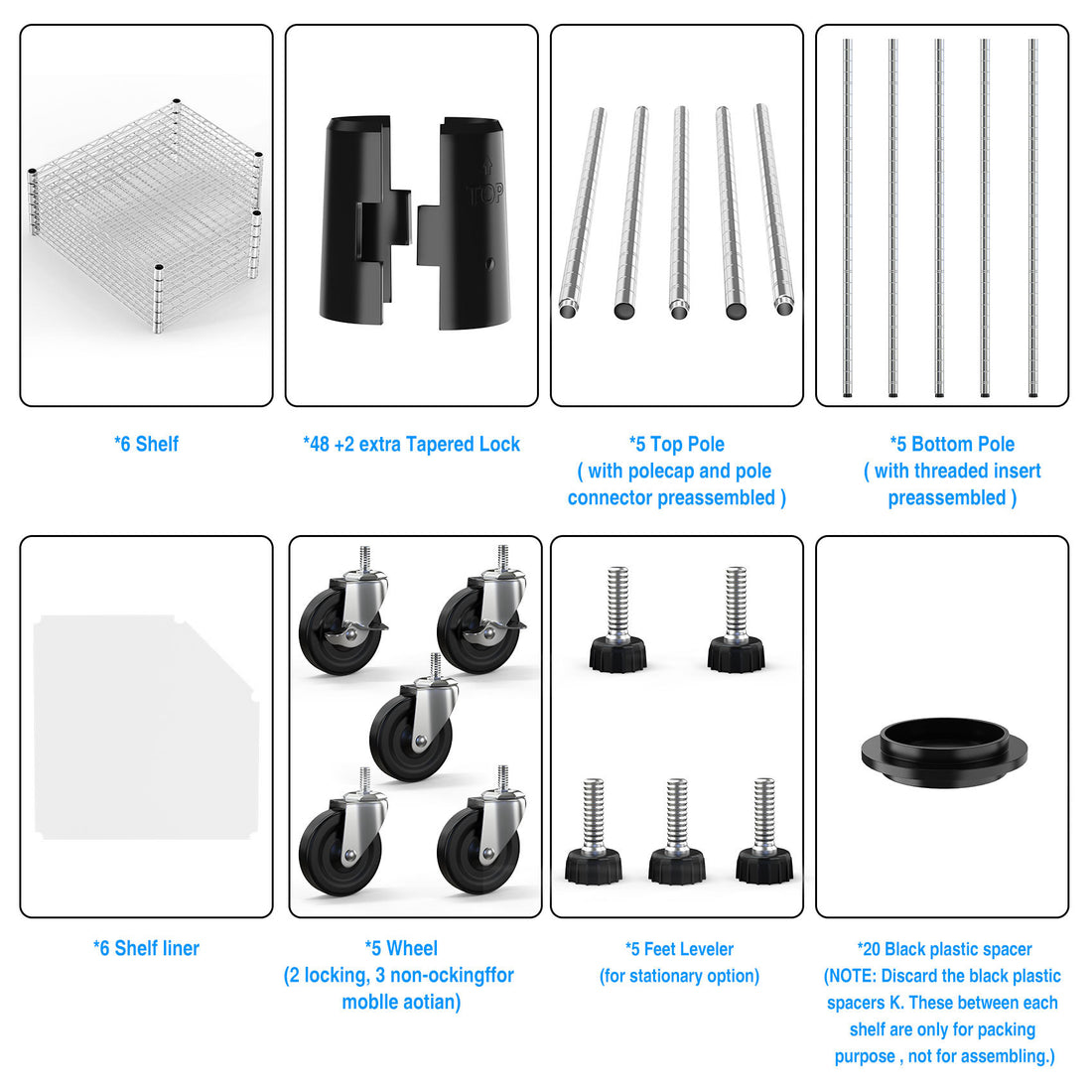 TOP

*6 Shelf

*48 +2 extra Tapered Lock

*5 Top Pole
( with polecap and pole connector preassembled )

*5 Bottom Pole
( with threaded insert preassembled )

*6 Shelf liner

*5 Wheel
(2 locking, 3 non-ockingffor moblle aotian)

*5 Feet Leveler
(for stationary option)

*20 Black plastic spacer
(NOTE: Discard the black plastic spacers K. These between each shelf are only for packing purpose , not for assembling.)