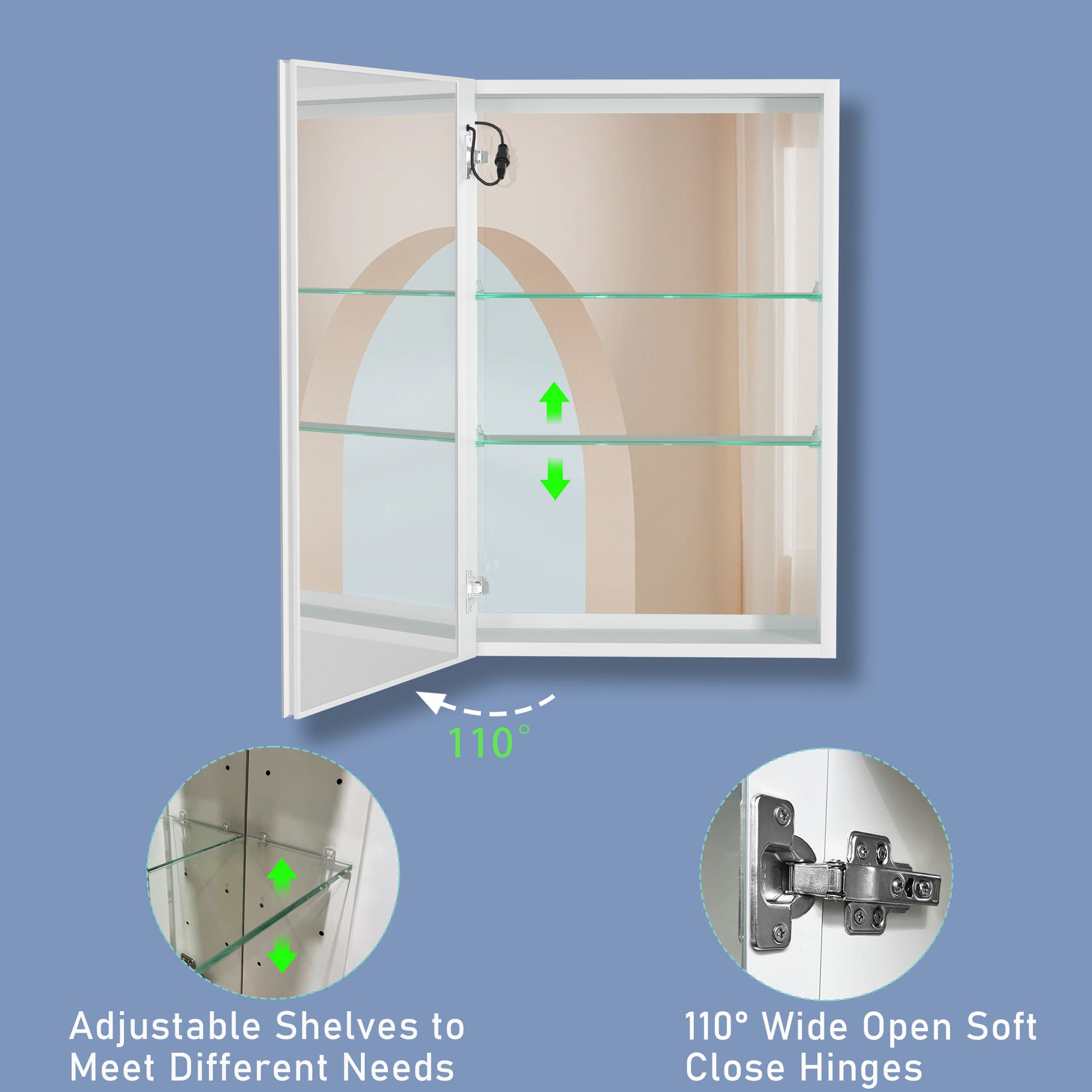 110°

Adjustable Shelves to Meet Different Needs

110° Wide Open Soft Close Hinges