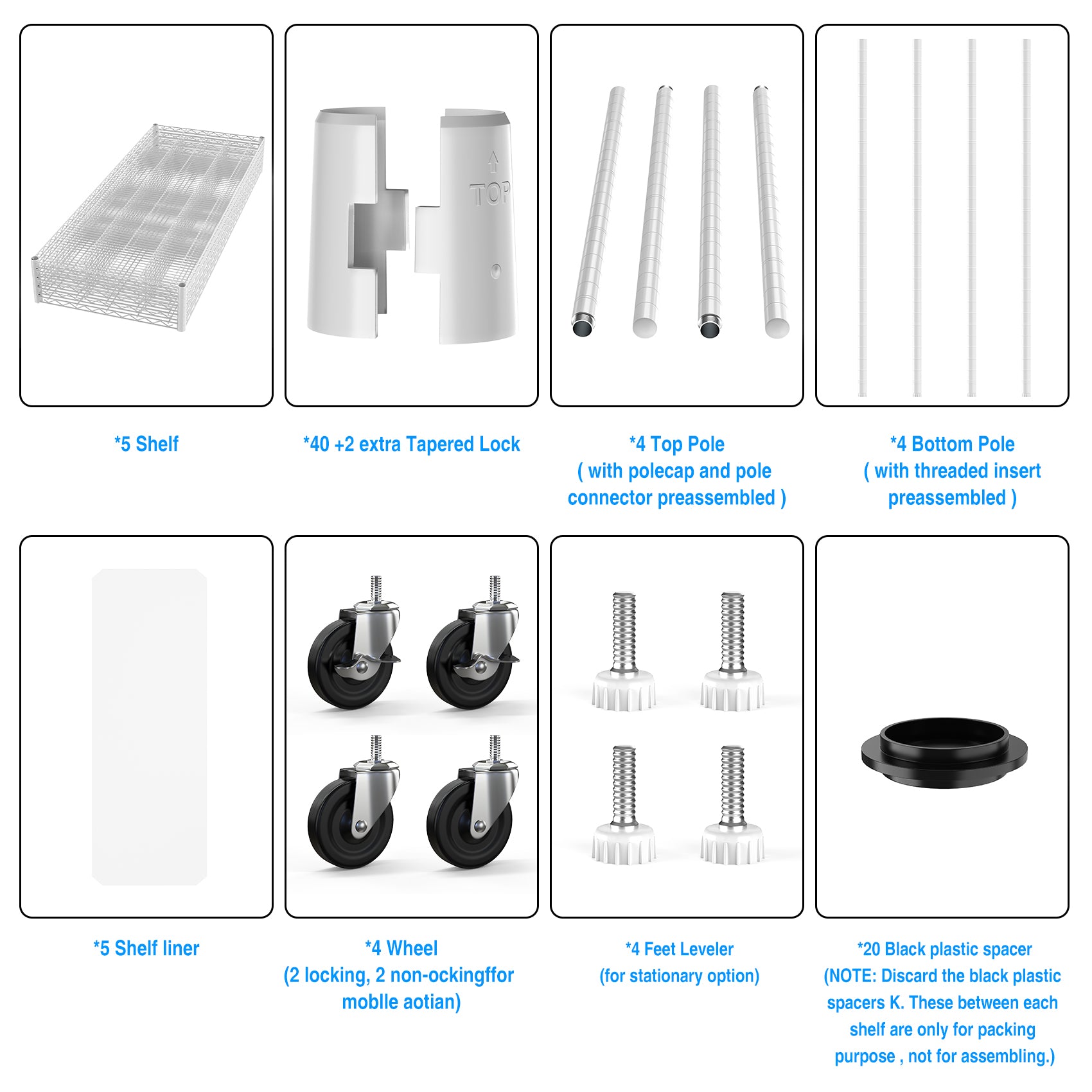 TOP

*5 Shelf

*40 +2 extra Tapered Lock

*4 Top Pole
( with polecap and pole connector preassembled )

*4 Bottom Pole
( with threaded insert preassembled )

*5 Shelf liner

*4 Wheel
(2 locking, 2 non-ockingffor moblle aotian)

*4 Feet Leveler
(for stationary option)

*20 Black plastic spacer
(NOTE: Discard the black plastic spacers K. These between each shelf are only for packing purpose , not for assembling.)