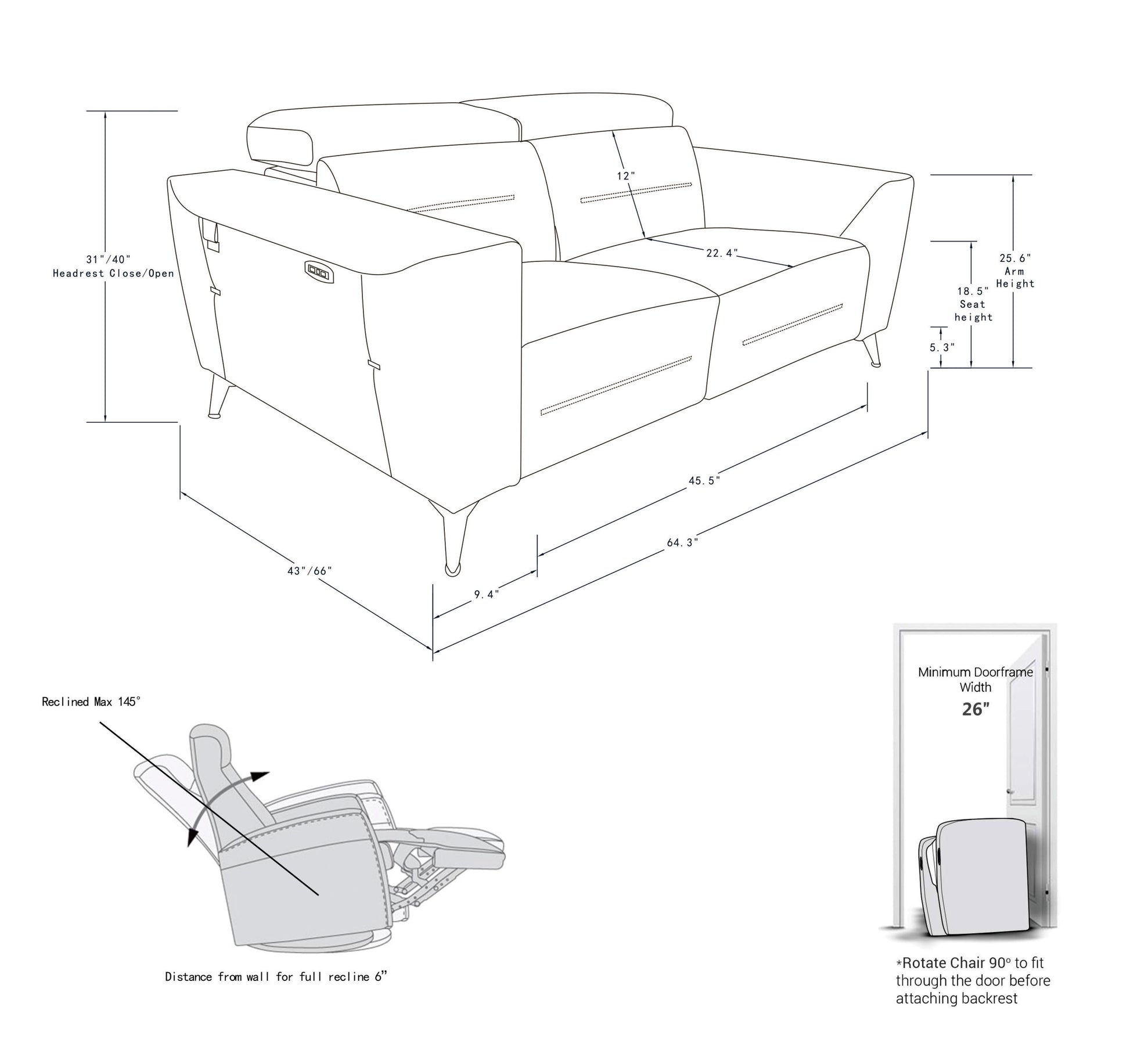 31"/40"
Headrest Close/Open

12"

22.4"

25.6"
Arm
Height

18.5"
Seat
height

5.3"

45.5"

64.3"

43"/66"

9.4"

Reclined Max 145°

Distance from wall for full recline 6"

Minimum Doorframe Width
26"

*Rotate Chair 90° to fit through the door before attaching backrest