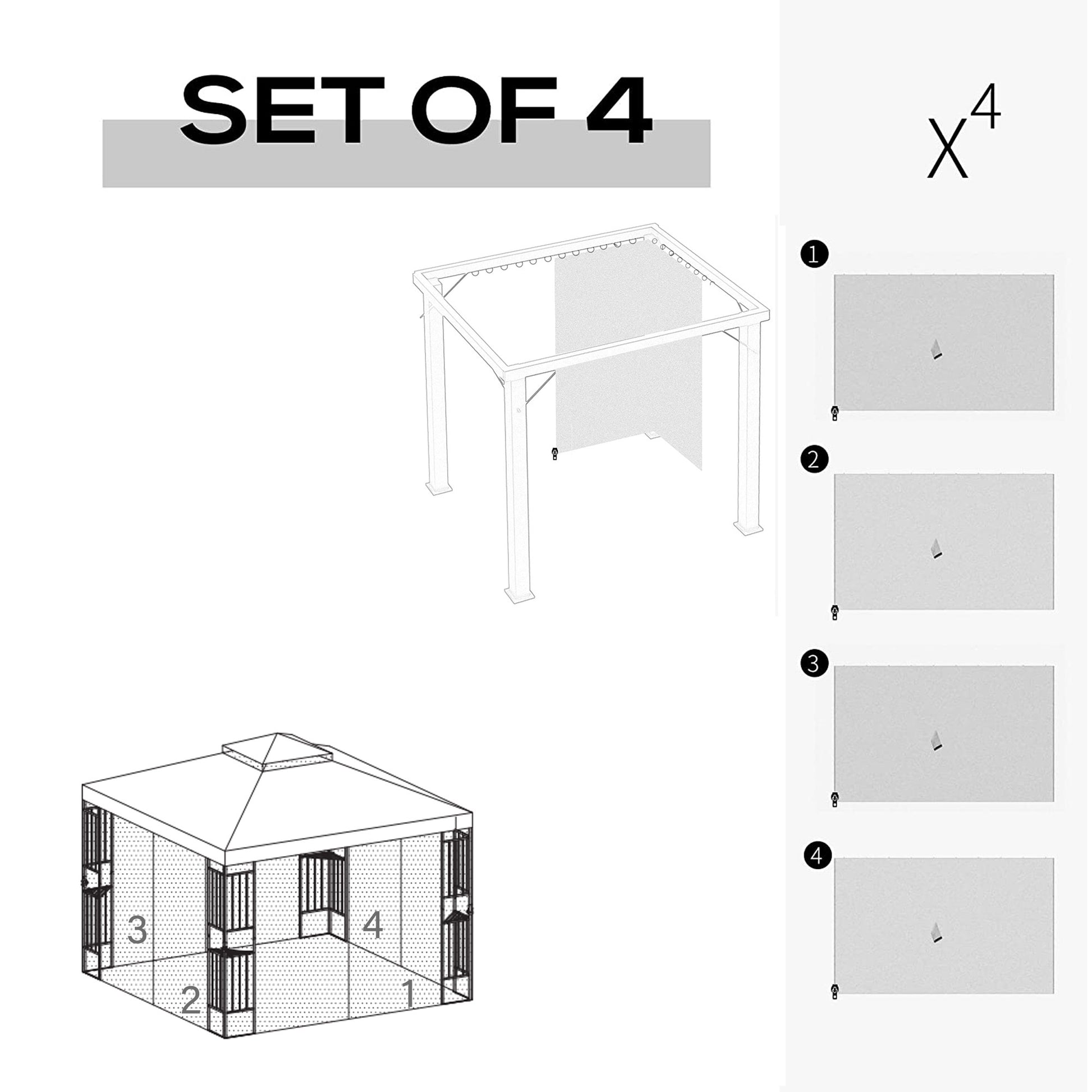 SET OF 4

$X^4$

1

2

3

4

3

4

2

1