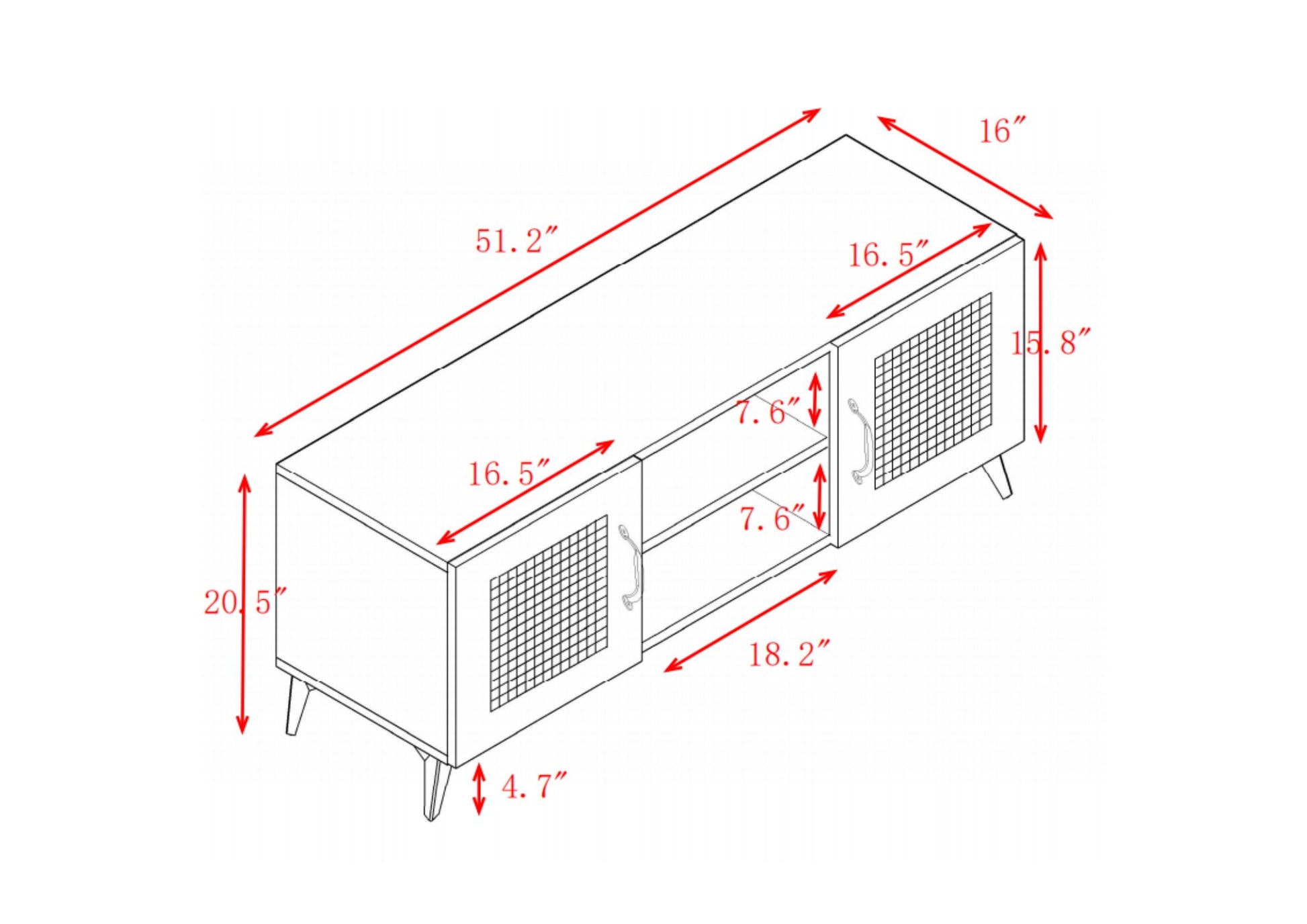 16″

51.2″

16.5″

15.8″

7.6″

16.5″

7.6″

20.5″

18.2″

4.7″